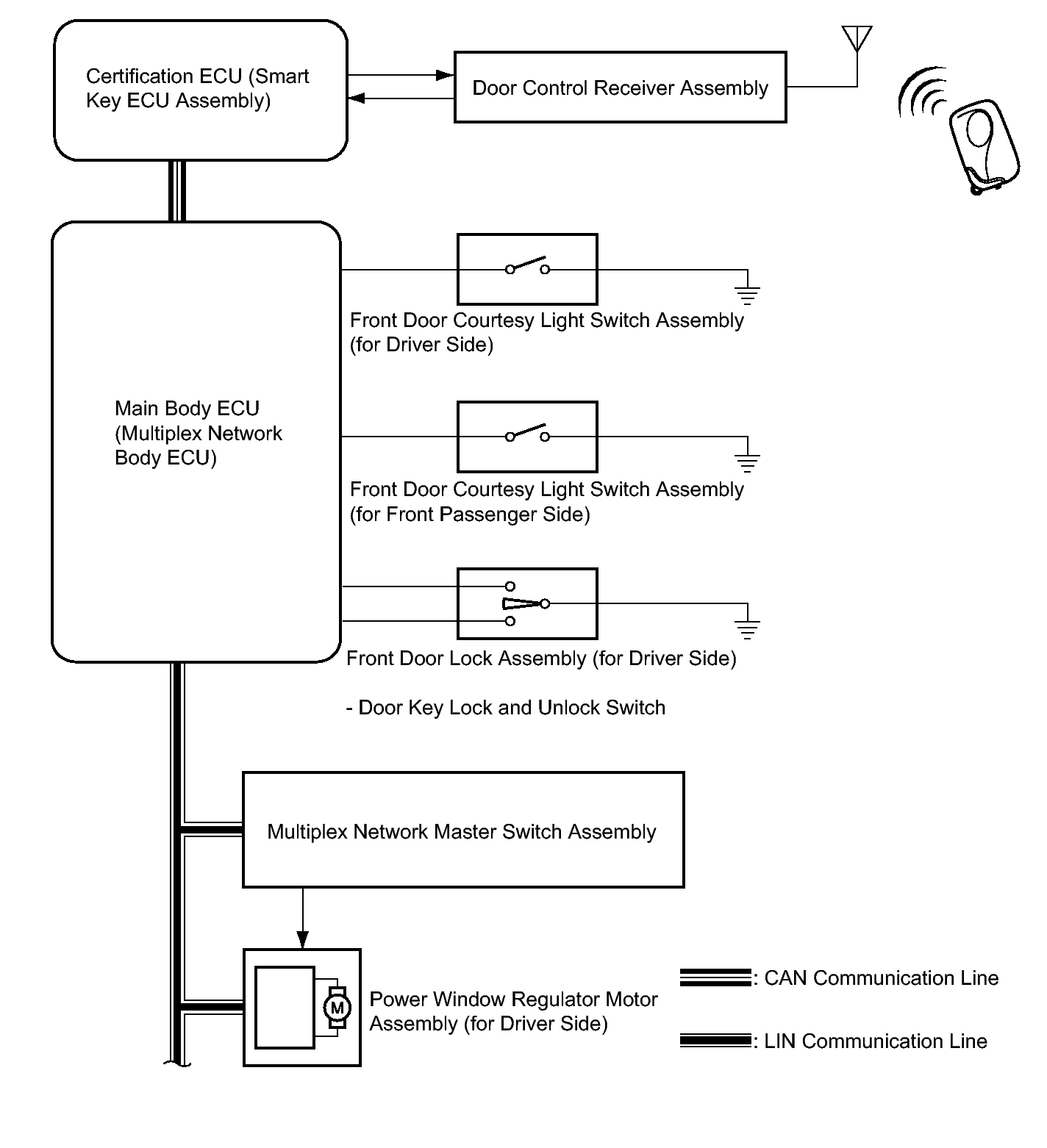 Certification ECU (Smart Key ECU Assembly)

Door Control Receiver Assembly

Main Body ECU (Multiplex Network Body ECU)

Front Door Courtesy Light Switch Assembly (for Driver Side)

Front Door Courtesy Light Switch Assembly (for Front Passenger Side)

Front Door Lock Assembly (for Driver Side)

- Door Key Lock and Unlock Switch

Multiplex Network Master Switch Assembly

M

Power Window Regulator Motor Assembly (for Driver Side)

: CAN Communication Line

: LIN Communication Line