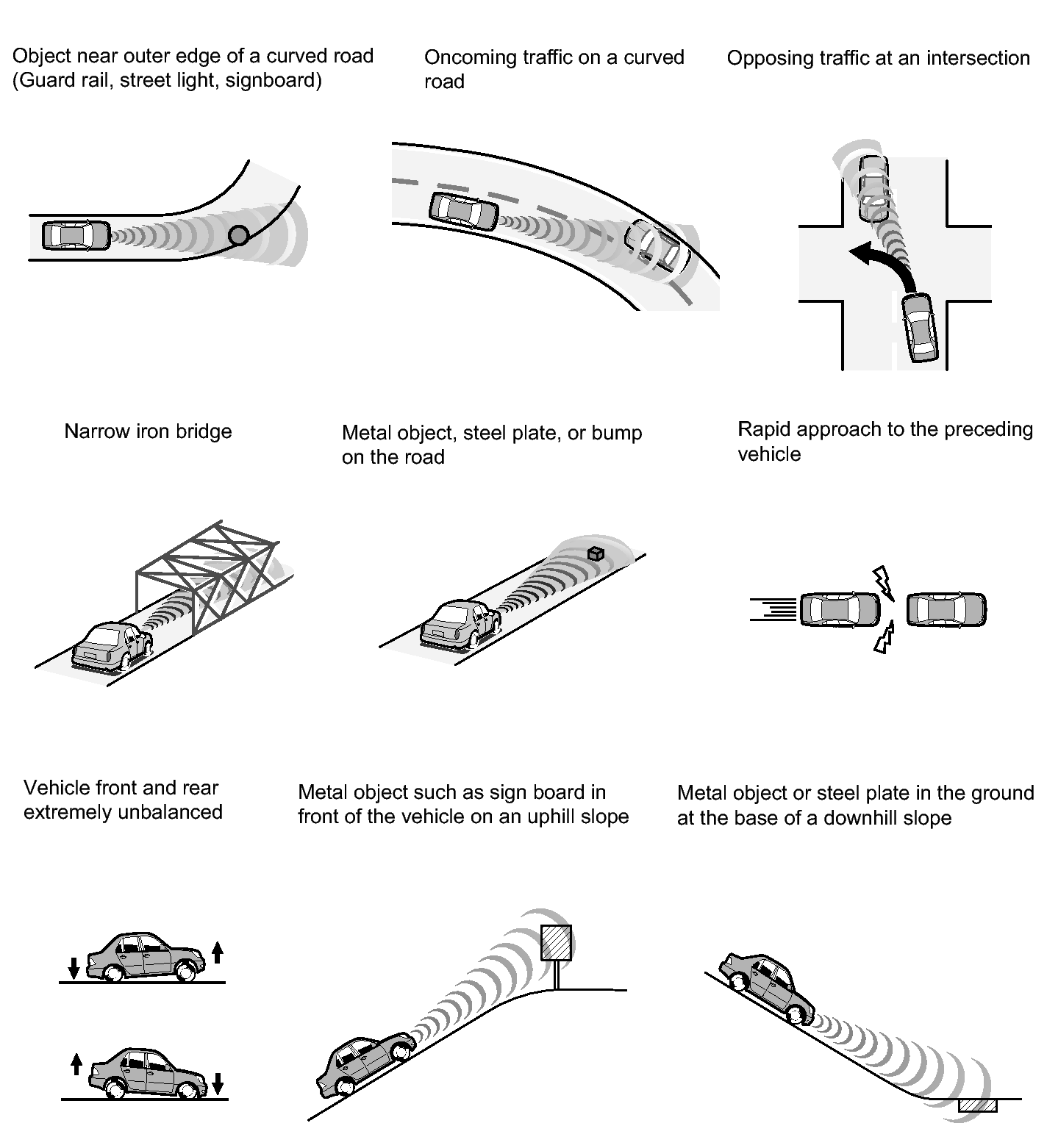 Object near outer edge of a curved road (Guard rail, street light, signboard)

Oncoming traffic on a curved road

Opposing traffic at an intersection

Narrow iron bridge

Metal object, steel plate, or bump on the road

Rapid approach to the preceding vehicle

Vehicle front and rear extremely unbalanced

Metal object such as sign board in front of the vehicle on an uphill slope

Metal object or steel plate in the ground at the base of a downhill slope