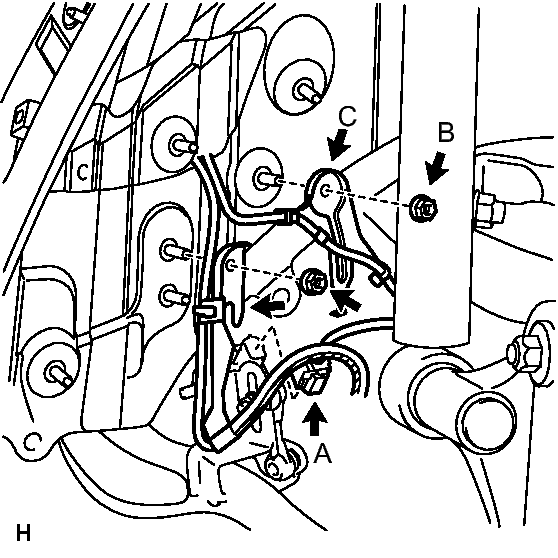 C

B

A

H