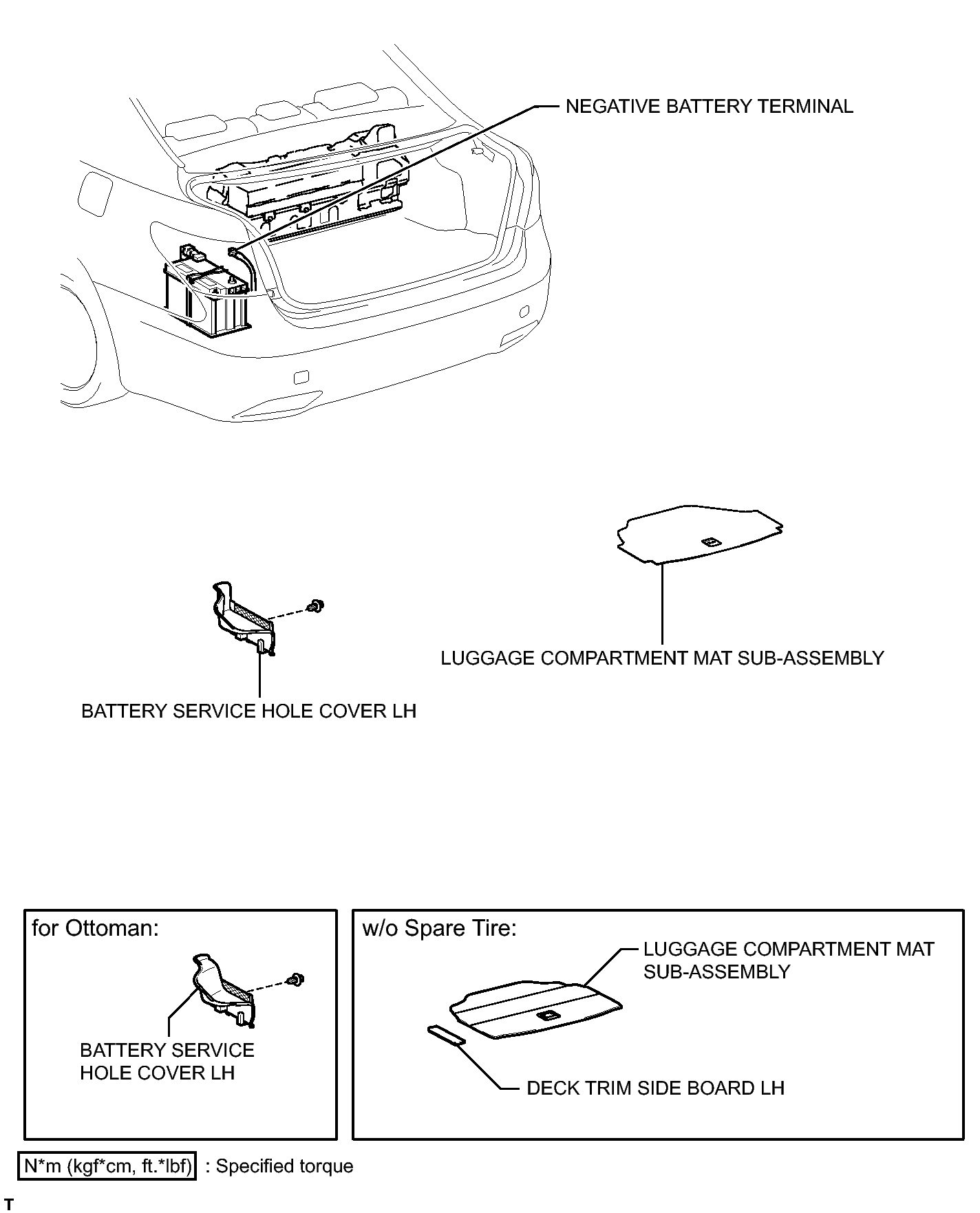 NEGATIVE BATTERY TERMINAL

LUGGAGE COMPARTMENT MAT SUB-ASSEMBLY

BATTERY SERVICE HOLE COVER LH

for Ottoman:

BATTERY SERVICE HOLE COVER LH

w/o Spare Tire:

LUGGAGE COMPARTMENT MAT SUB-ASSEMBLY

DECK TRIM SIDE BOARD LH

N*m (kgf*cm, ft.*lbf) : Specified torque

T