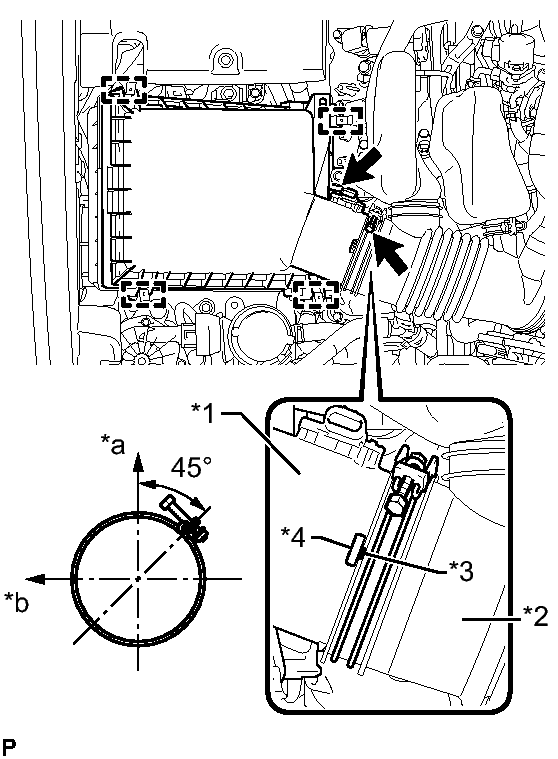 *1
*a
45°
*4
*3
*b
*2
P