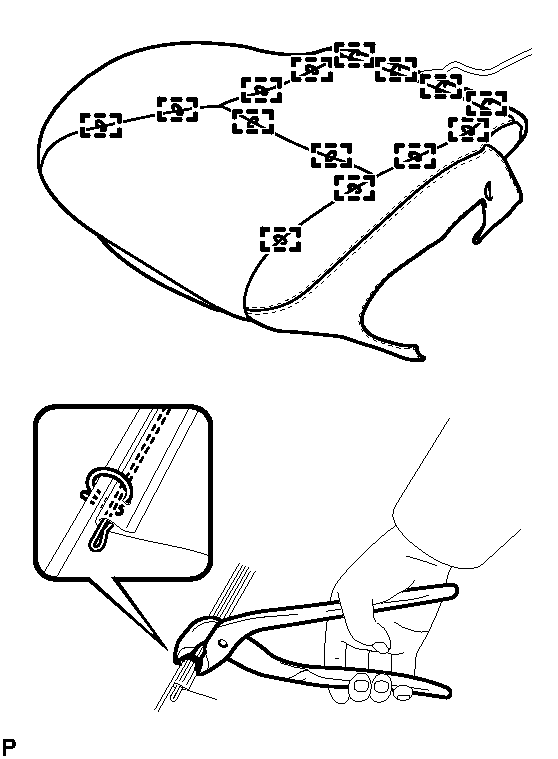 P