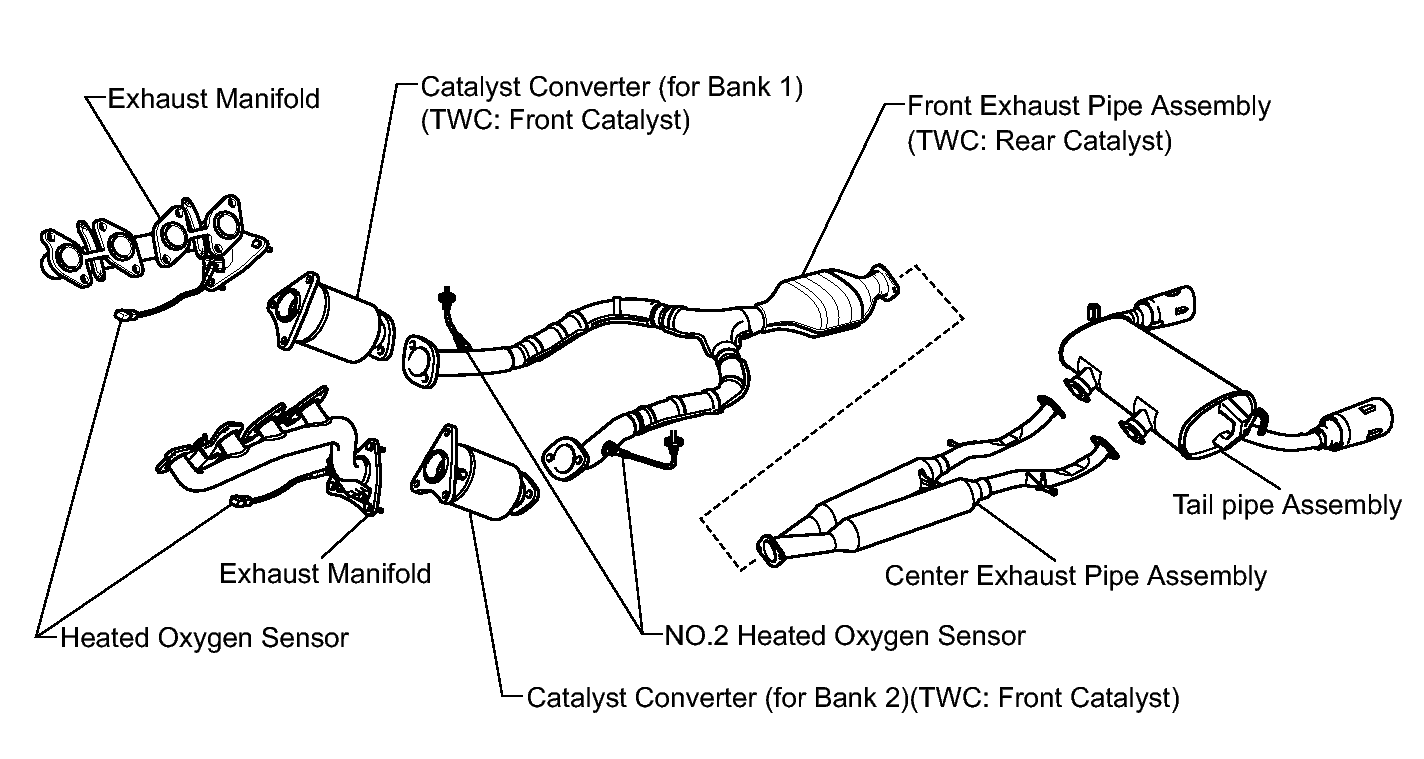 Exhaust Manifold

Catalyst Converter (for Bank 1)
(TWC: Front Catalyst)

Front Exhaust Pipe Assembly
(TWC: Rear Catalyst)

Tail pipe Assembly

Exhaust Manifold

Center Exhaust Pipe Assembly

Heated Oxygen Sensor

NO.2 Heated Oxygen Sensor

Catalyst Converter (for Bank 2)(TWC: Front Catalyst)