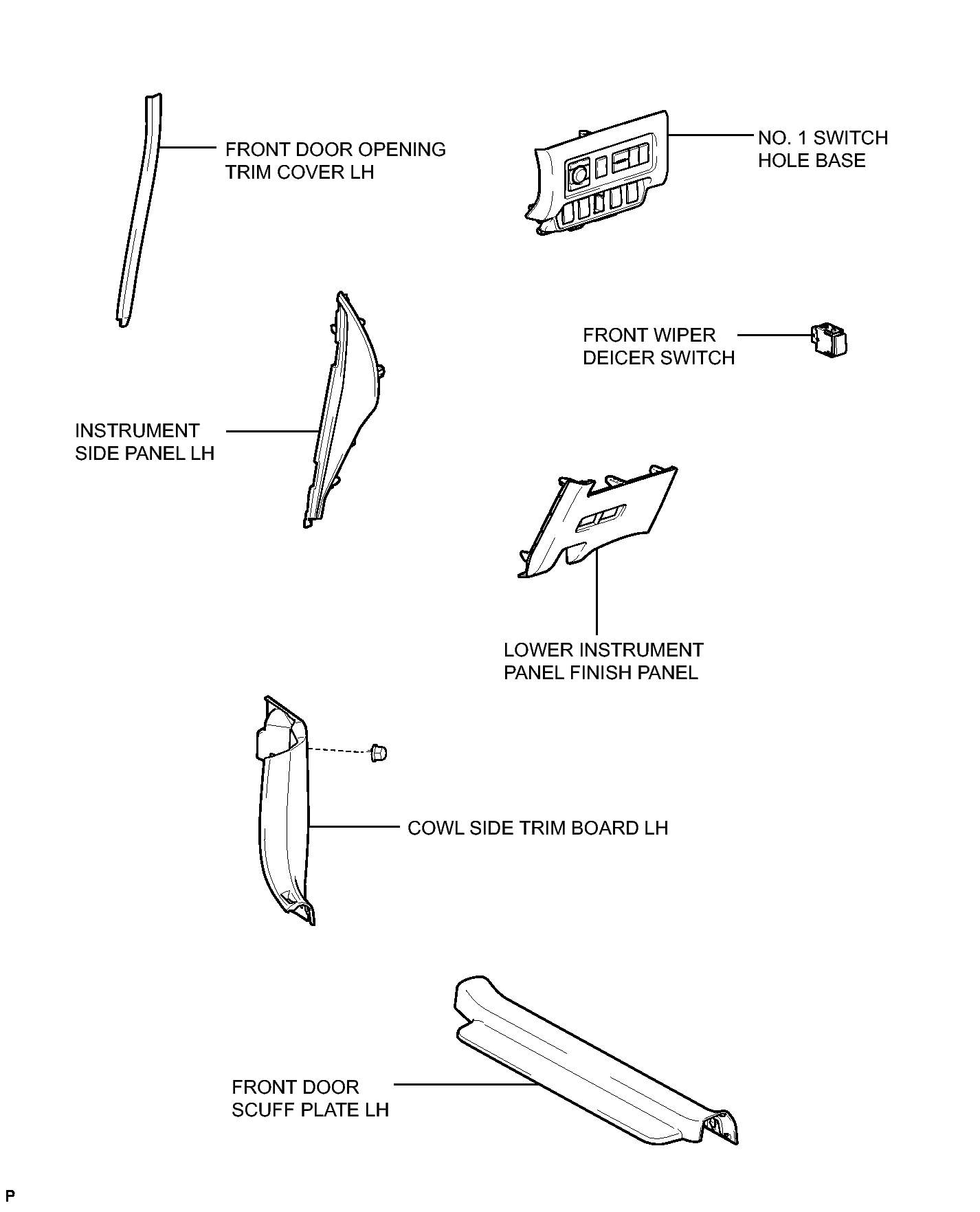 FRONT DOOR OPENING TRIM COVER LH

NO. 1 SWITCH HOLE BASE

FRONT WIPER DEICER SWITCH

INSTRUMENT SIDE PANEL LH

LOWER INSTRUMENT PANEL FINISH PANEL

COWL SIDE TRIM BOARD LH

FRONT DOOR SCUFF PLATE LH

P