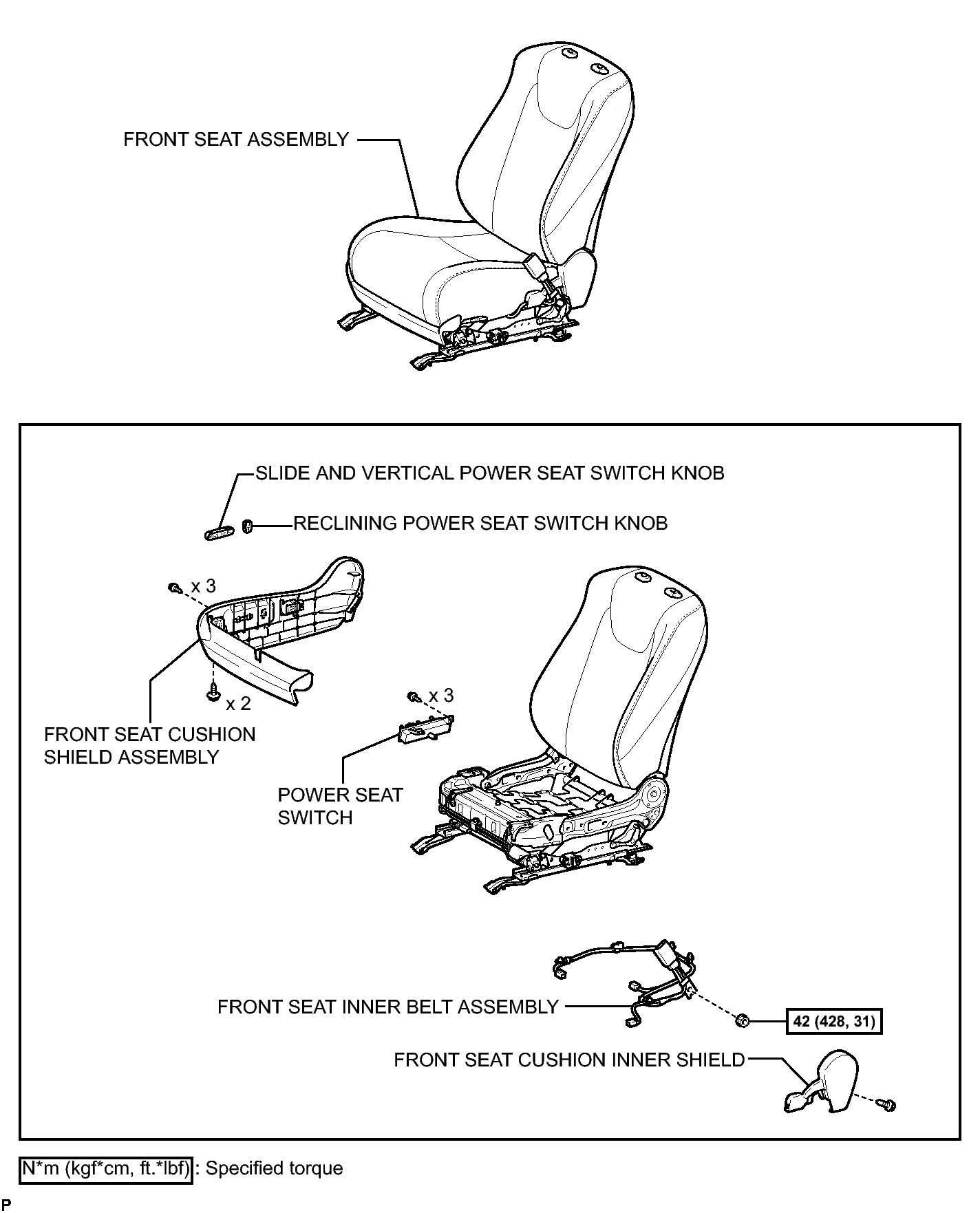 FRONT SEAT ASSEMBLY

SLIDE AND VERTICAL POWER SEAT SWITCH KNOB

RECLINING POWER SEAT SWITCH KNOB

x 3

x 2

FRONT SEAT CUSHION SHIELD ASSEMBLY

x 3

POWER SEAT SWITCH

FRONT SEAT INNER BELT ASSEMBLY

42 (428, 31)

FRONT SEAT CUSHION INNER SHIELD

N*m (kgf*cm, ft.*lbf) : Specified torque

P