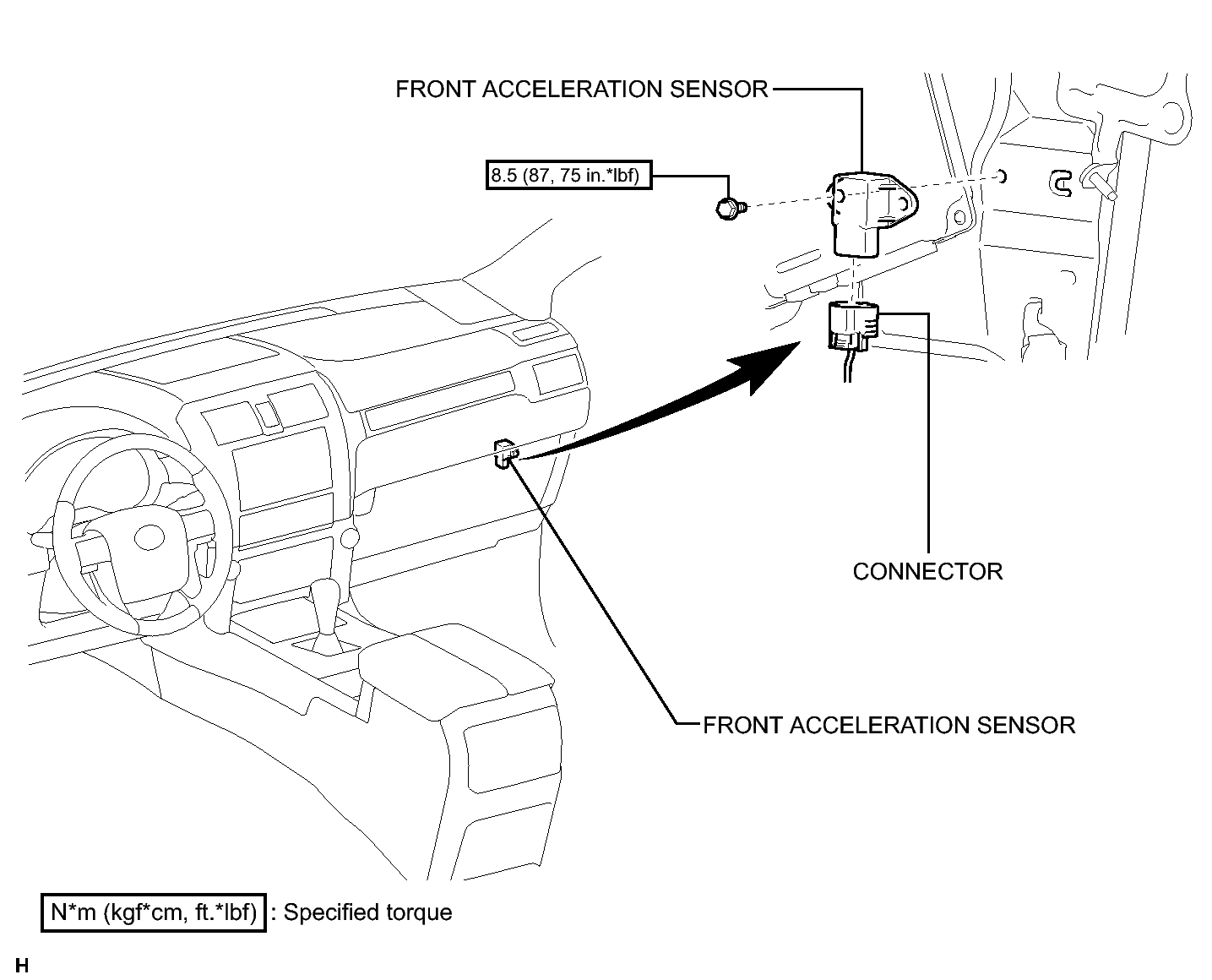 FRONT ACCELERATION SENSOR

8.5 (87, 75 in.*lbf)

CONNECTOR

FRONT ACCELERATION SENSOR

N*m (kgf*cm, ft.*lbf) : Specified torque

H