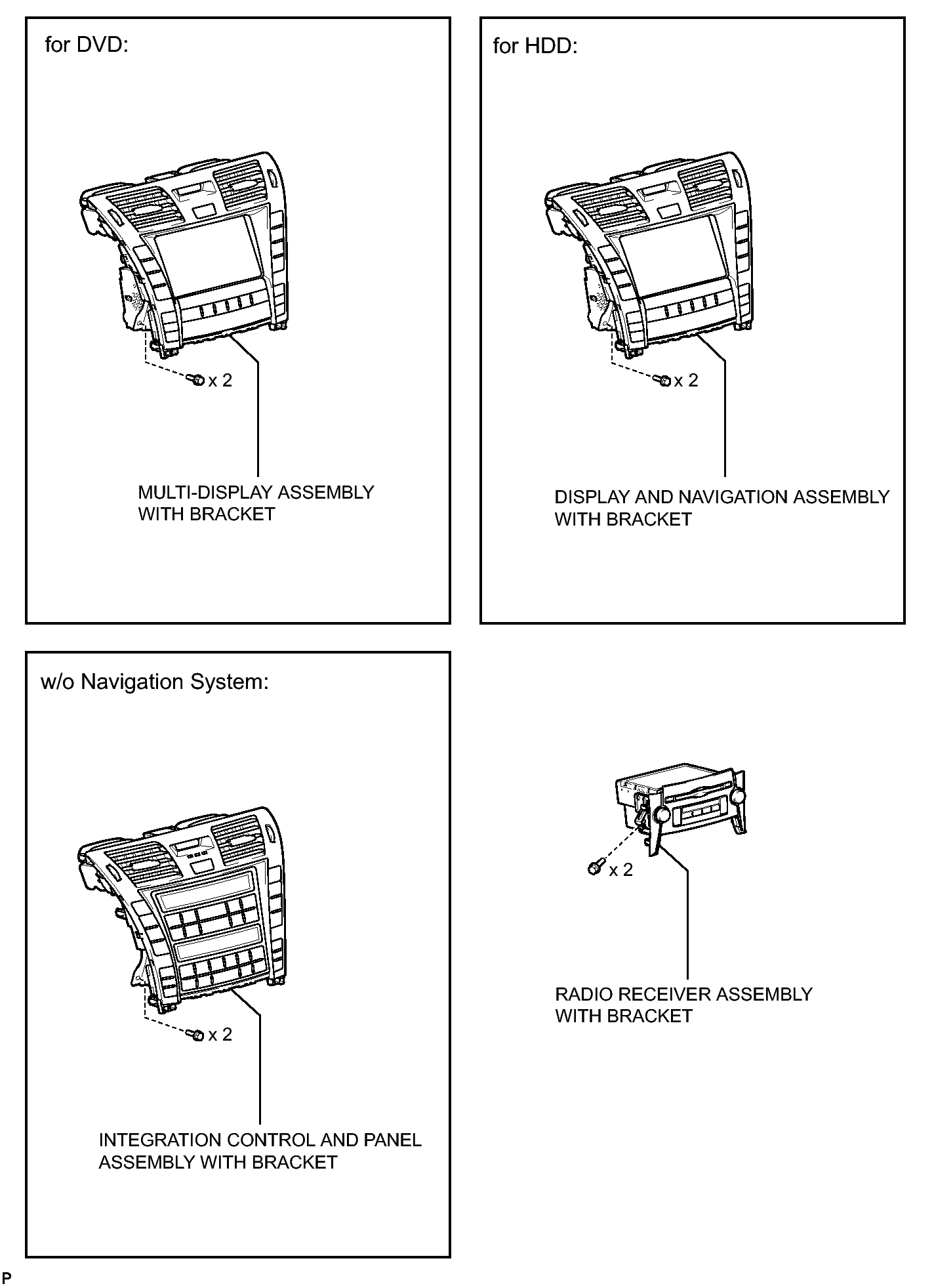 for DVD:

x 2

MULTI-DISPLAY ASSEMBLY WITH BRACKET

for HDD:

x 2

DISPLAY AND NAVIGATION ASSEMBLY WITH BRACKET

w/o Navigation System:

x 2

INTEGRATION CONTROL AND PANEL ASSEMBLY WITH BRACKET

x 2

RADIO RECEIVER ASSEMBLY WITH BRACKET

P