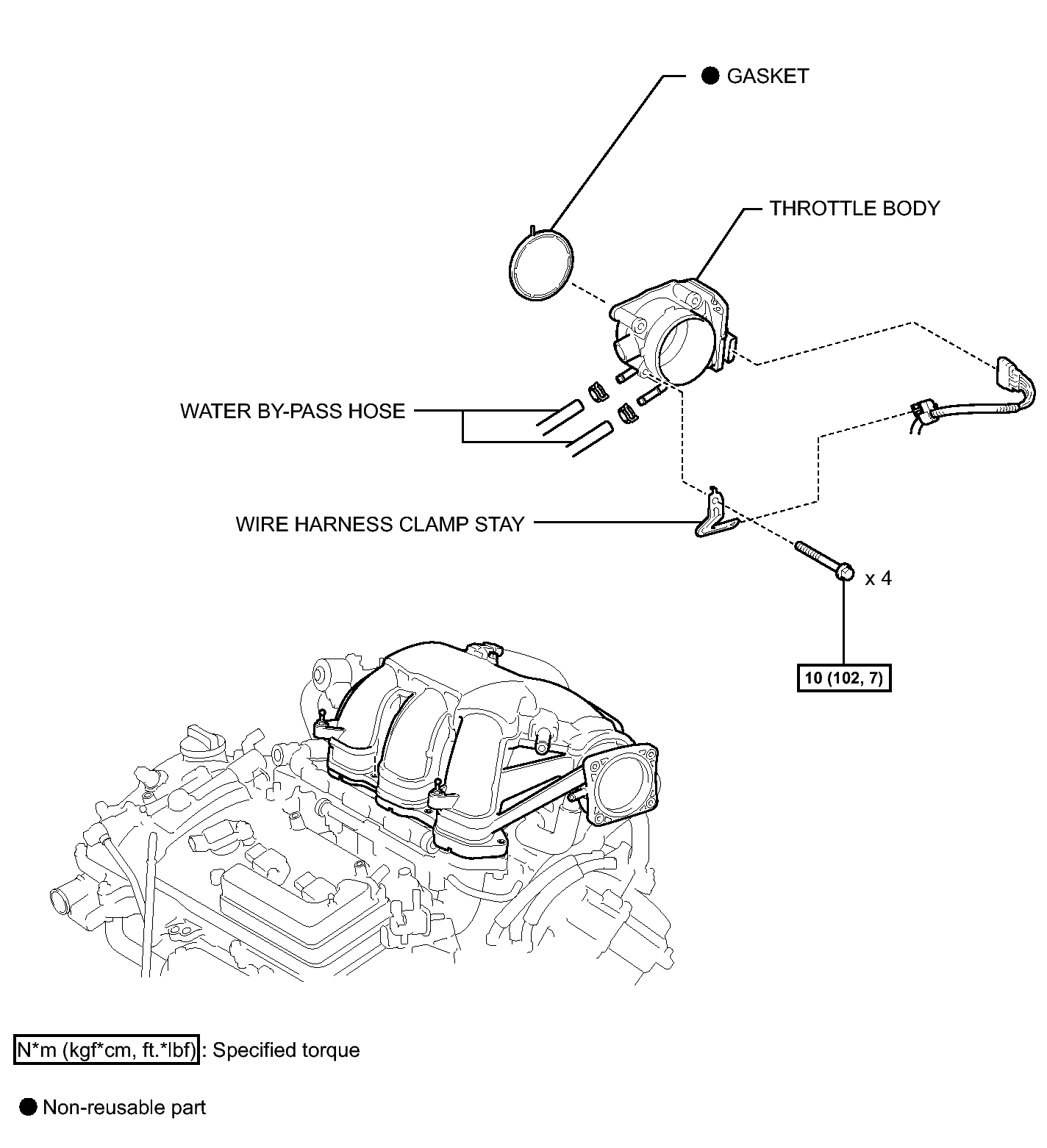 ● GASKET

THROTTLE BODY

WATER BY-PASS HOSE

WIRE HARNESS CLAMP STAY

x 4

10 (102, 7)

N*m (kgf*cm, ft.*lbf) : Specified torque

● Non-reusable part