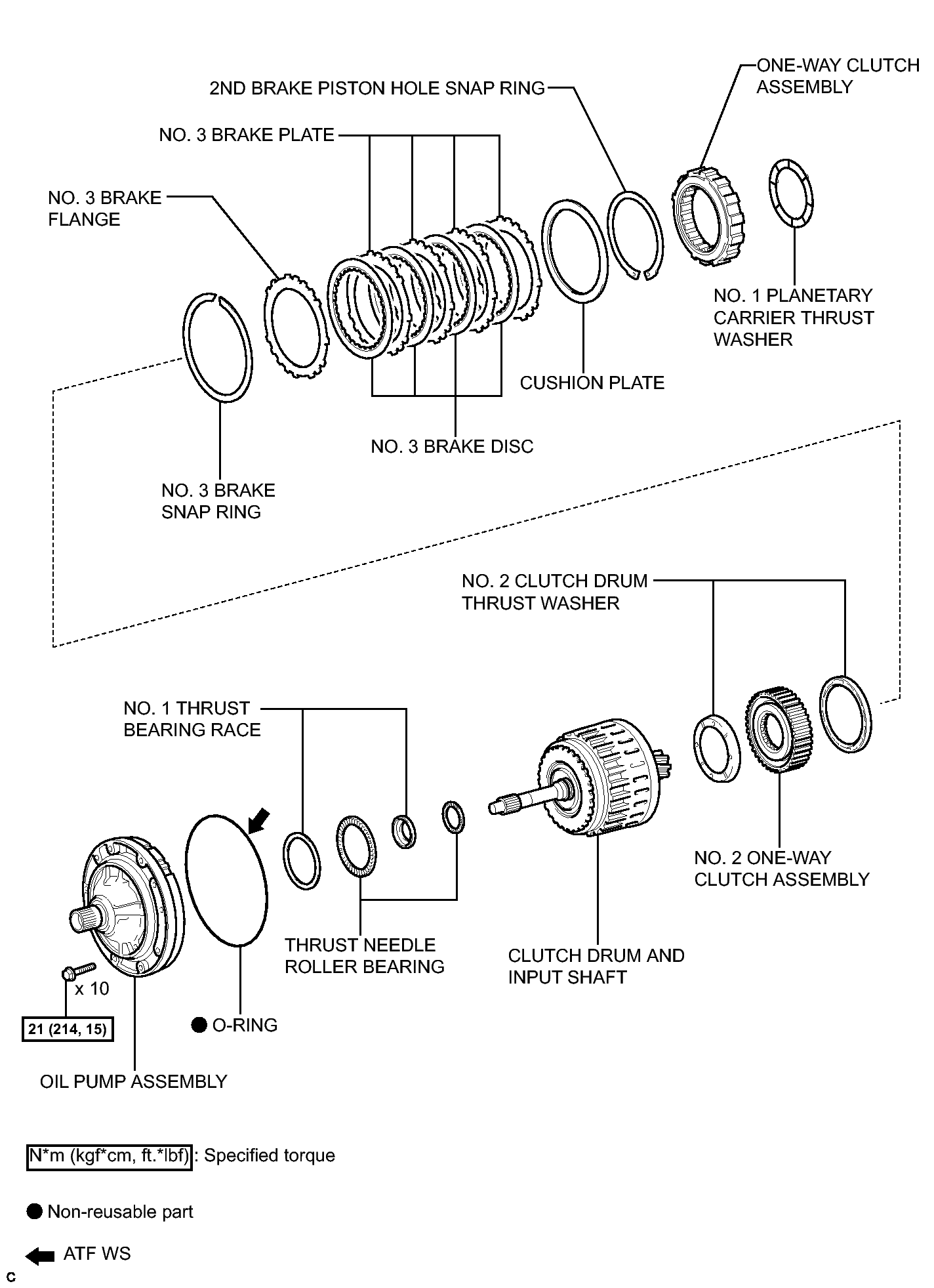 ONE-WAY CLUTCH ASSEMBLY

2ND BRAKE PISTON HOLE SNAP RING

NO. 3 BRAKE PLATE

NO. 3 BRAKE FLANGE

NO. 1 PLANETARY CARRIER THRUST WASHER

CUSHION PLATE

NO. 3 BRAKE DISC

NO. 3 BRAKE SNAP RING

NO. 2 CLUTCH DRUM THRUST WASHER

NO. 1 THRUST BEARING RACE

NO. 2 ONE-WAY CLUTCH ASSEMBLY

THRUST NEEDLE ROLLER BEARING

CLUTCH DRUM AND INPUT SHAFT

x 10

21 (214, 15)

O-RING

OIL PUMP ASSEMBLY

N*m (kgf*cm, ft.*lbf) : Specified torque

Non-reusable part

ATF WS

C