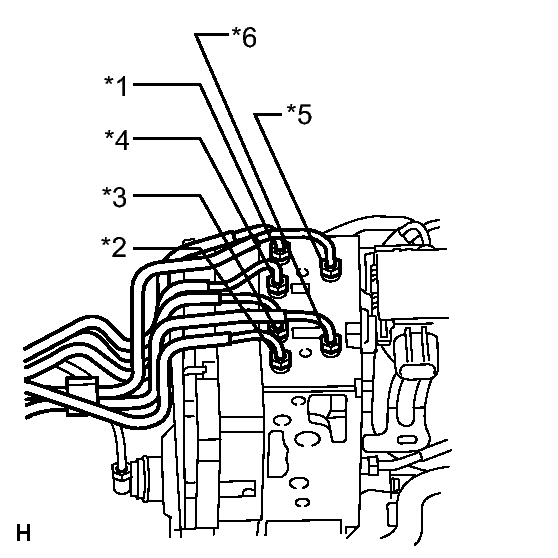 *6
*1
*5
*4
*3
*2
H