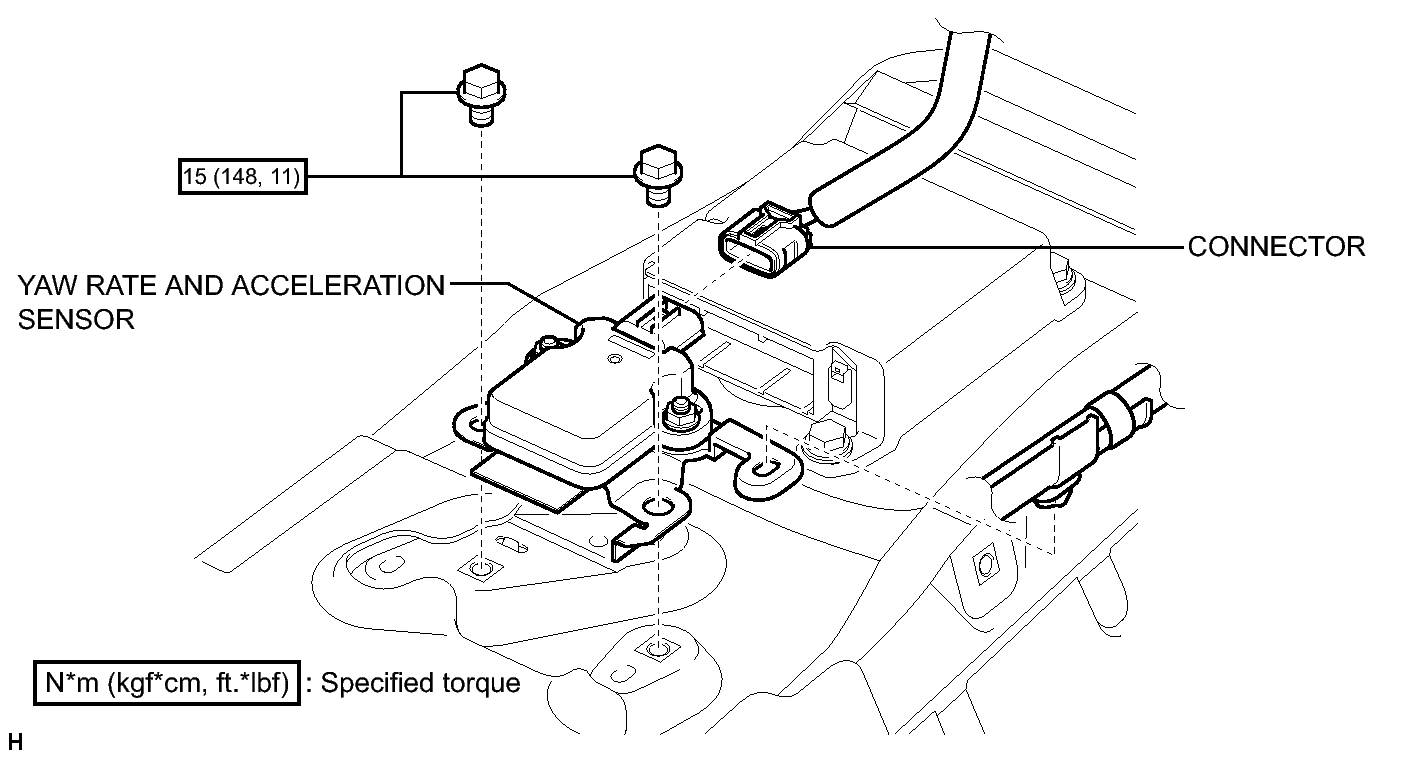 15 (148, 11)

CONNECTOR

YAW RATE AND ACCELERATION SENSOR

N*m (kgf*cm, ft.*lbf) : Specified torque

H