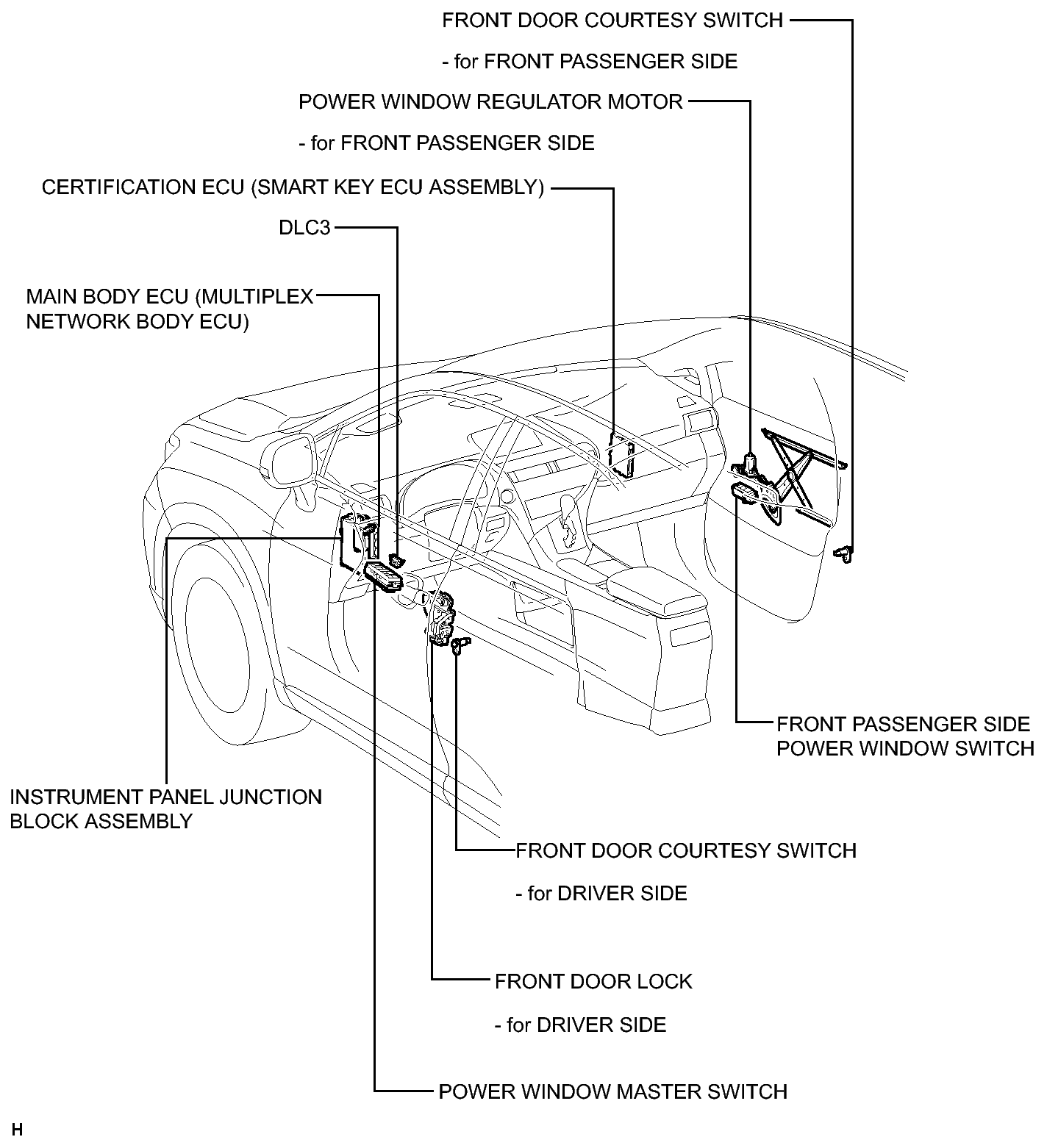 FRONT DOOR COURTESY SWITCH

- for FRONT PASSENGER SIDE

POWER WINDOW REGULATOR MOTOR

- for FRONT PASSENGER SIDE

CERTIFICATION ECU (SMART KEY ECU ASSEMBLY)

DLC3

MAIN BODY ECU (MULTIPLEX NETWORK BODY ECU)

FRONT PASSENGER SIDE POWER WINDOW SWITCH

INSTRUMENT PANEL JUNCTION BLOCK ASSEMBLY

FRONT DOOR COURTESY SWITCH

- for DRIVER SIDE

FRONT DOOR LOCK

- for DRIVER SIDE

POWER WINDOW MASTER SWITCH

H