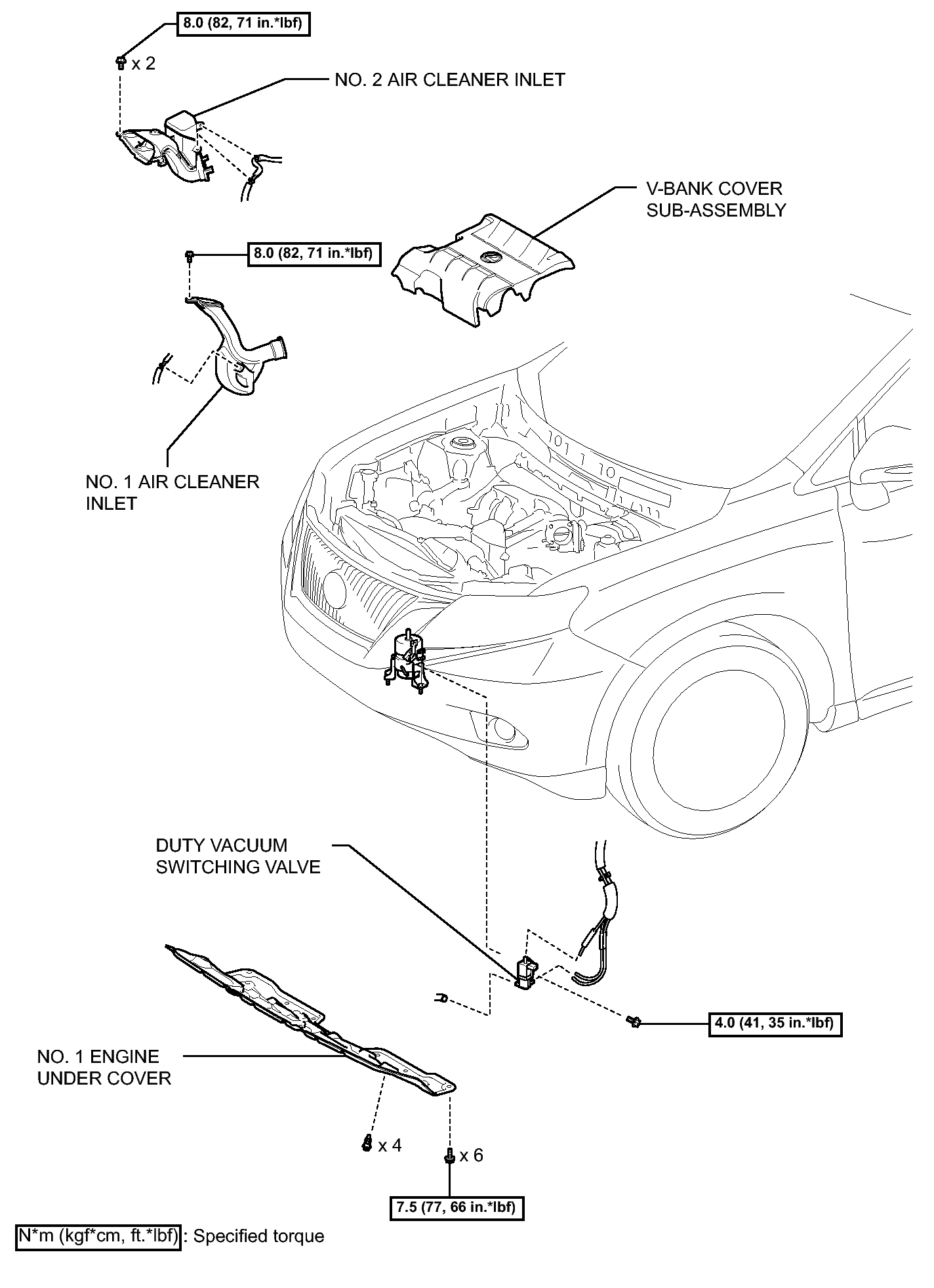 8.0 (82, 71 in.*lbf)

x 2

NO. 2 AIR CLEANER INLET

V-BANK COVER SUB-ASSEMBLY

8.0 (82, 71 in.*lbf)

NO. 1 AIR CLEANER INLET

DUTY VACUUM SWITCHING VALVE

4.0 (41, 35 in.*lbf)

NO. 1 ENGINE UNDER COVER

x 4

x 6

7.5 (77, 66 in.*lbf)

N*m (kgf*cm, ft.*lbf) : Specified torque