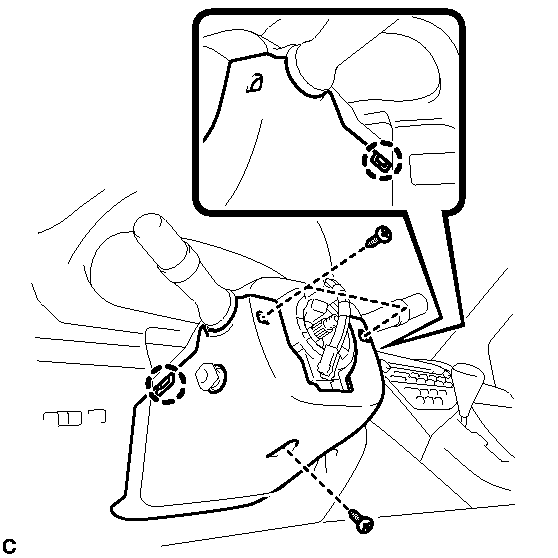 C