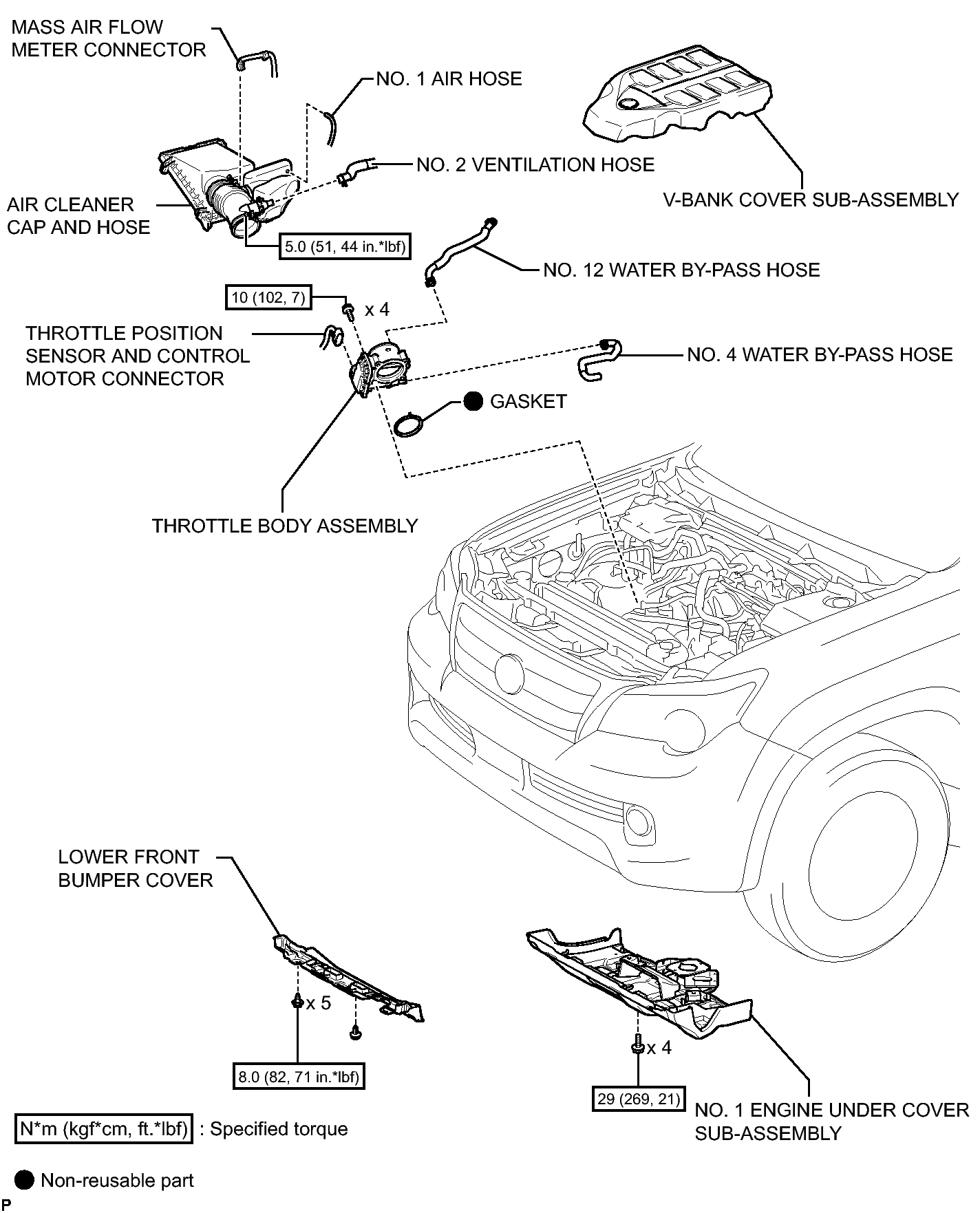 MASS AIR FLOW METER CONNECTOR

NO. 1 AIR HOSE

NO. 2 VENTILATION HOSE

V-BANK COVER SUB-ASSEMBLY

AIR CLEANER CAP AND HOSE

5.0 (51, 44 in.*lbf)

NO. 12 WATER BY-PASS HOSE

10 (102, 7)

x 4

THROTTLE POSITION SENSOR AND CONTROL MOTOR CONNECTOR

NO. 4 WATER BY-PASS HOSE

GASKET

THROTTLE BODY ASSEMBLY

LOWER FRONT BUMPER COVER

x 5

8.0 (82, 71 in.*lbf)

x 4

29 (269, 21)

NO. 1 ENGINE UNDER COVER SUB-ASSEMBLY

N*m (kgf*cm, ft.*lbf) : Specified torque

Non-reusable part

P