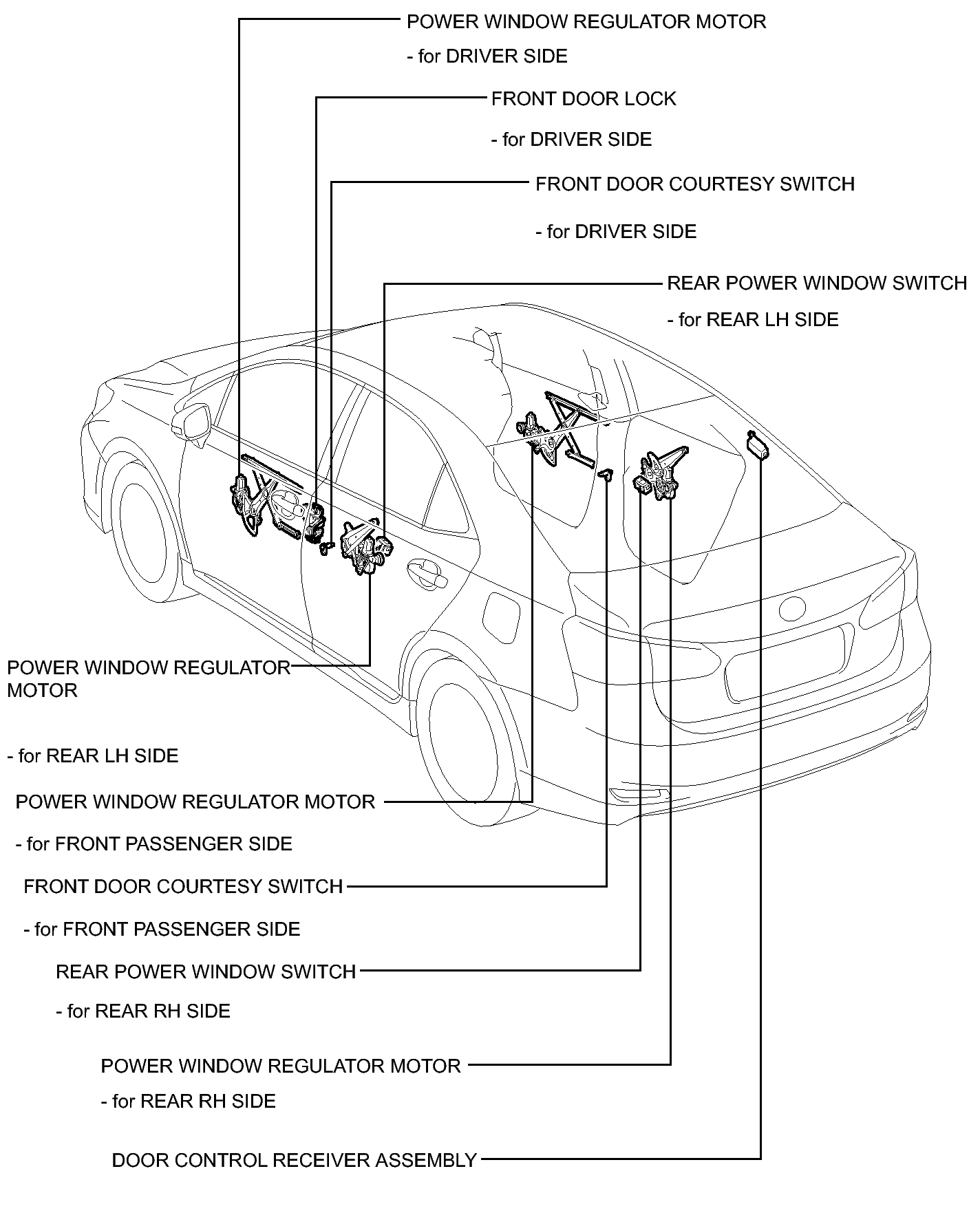 POWER WINDOW REGULATOR MOTOR

- for DRIVER SIDE

FRONT DOOR LOCK

- for DRIVER SIDE

FRONT DOOR COURTESY SWITCH

- for DRIVER SIDE

REAR POWER WINDOW SWITCH

- for REAR LH SIDE

POWER WINDOW REGULATOR MOTOR

- for REAR LH SIDE

POWER WINDOW REGULATOR MOTOR

- for FRONT PASSENGER SIDE

FRONT DOOR COURTESY SWITCH

- for FRONT PASSENGER SIDE

REAR POWER WINDOW SWITCH

- for REAR RH SIDE

POWER WINDOW REGULATOR MOTOR

- for REAR RH SIDE

DOOR CONTROL RECEIVER ASSEMBLY