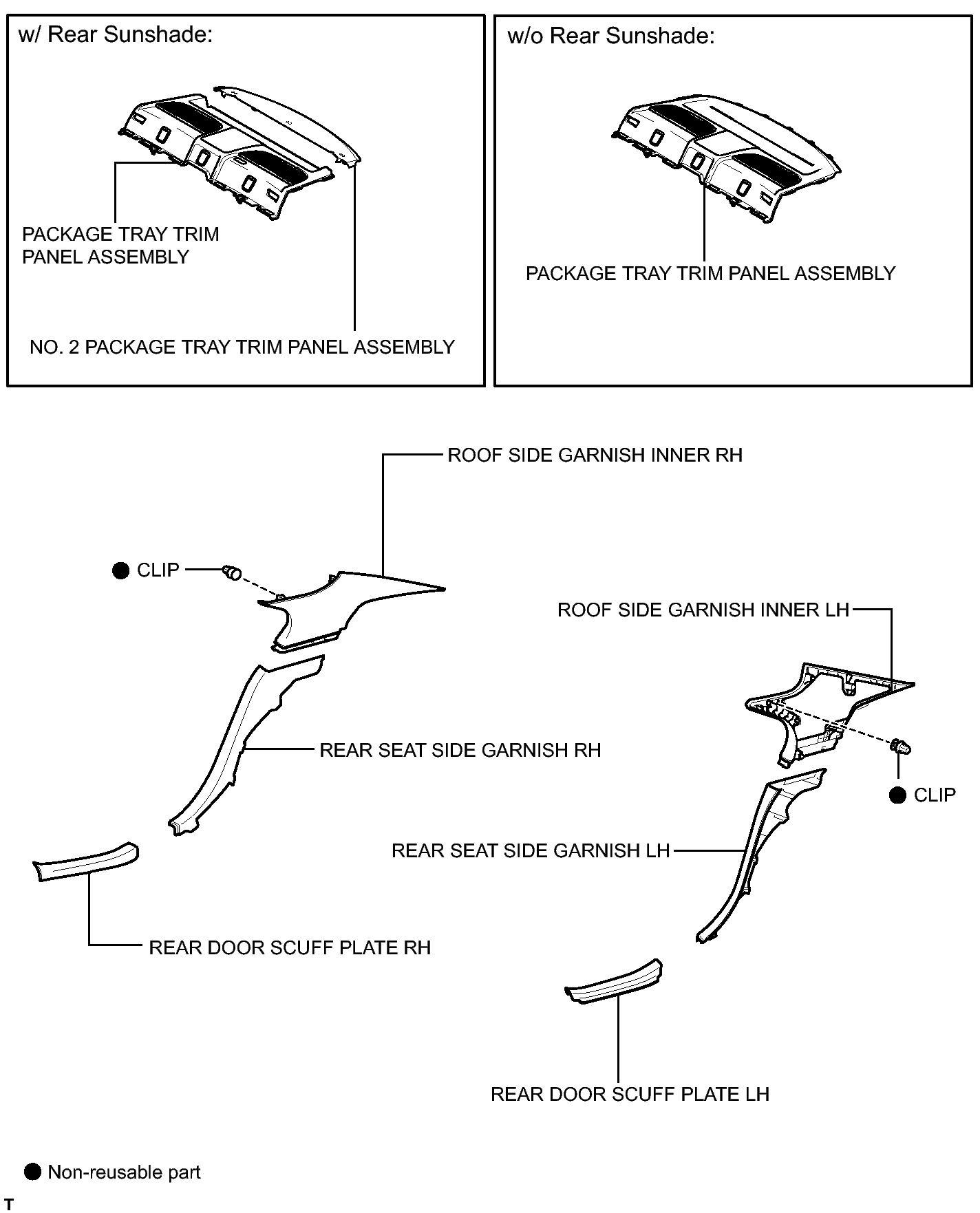 w/ Rear Sunshade:

PACKAGE TRAY TRIM PANEL ASSEMBLY

NO. 2 PACKAGE TRAY TRIM PANEL ASSEMBLY

w/o Rear Sunshade:

PACKAGE TRAY TRIM PANEL ASSEMBLY

ROOF SIDE GARNISH INNER RH

● CLIP

ROOF SIDE GARNISH INNER LH

REAR SEAT SIDE GARNISH RH

● CLIP

REAR SEAT SIDE GARNISH LH

REAR DOOR SCUFF PLATE RH

REAR DOOR SCUFF PLATE LH

● Non-reusable part

T