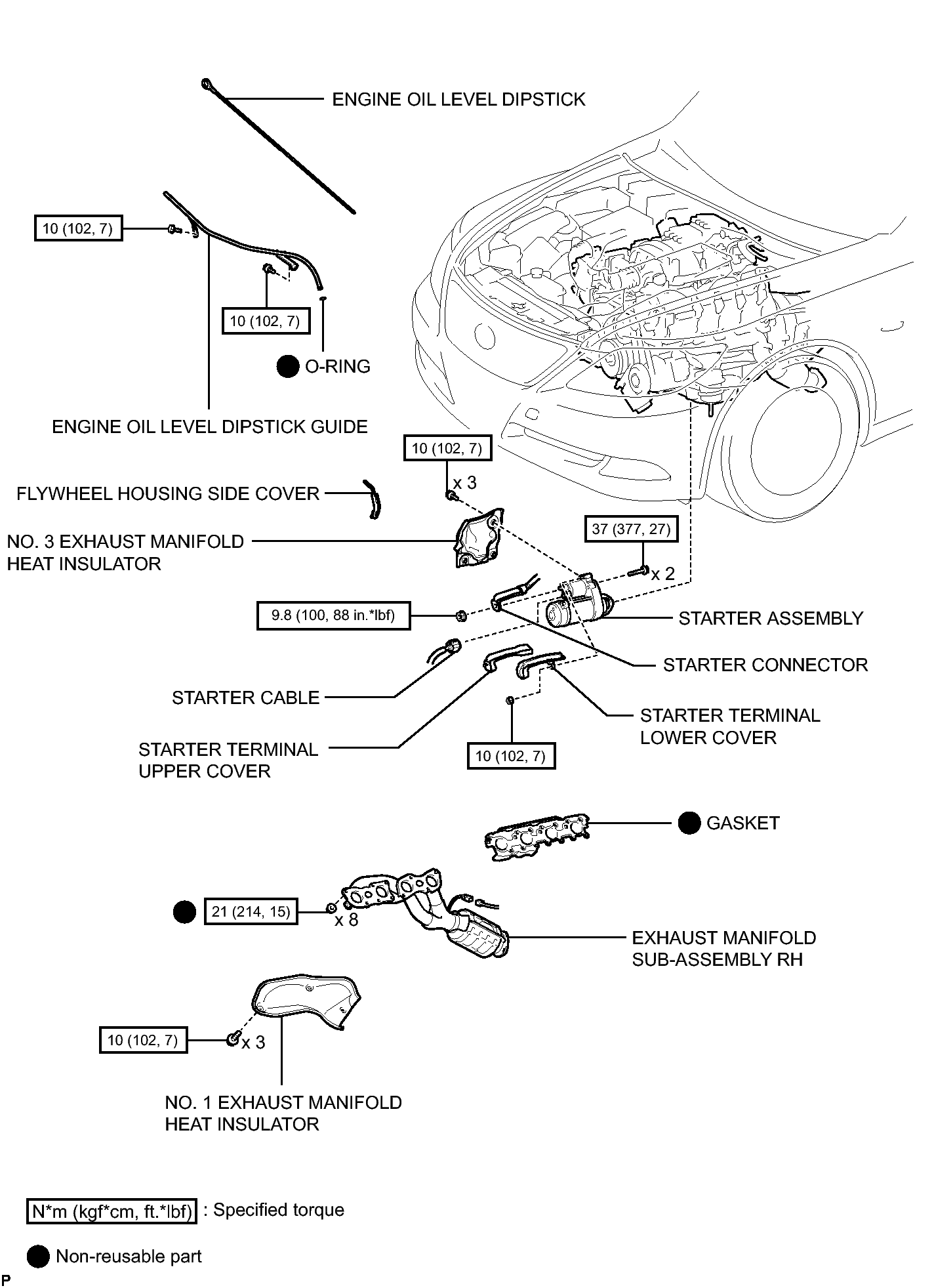 ENGINE OIL LEVEL DIPSTICK

10 (102, 7)

10 (102, 7)

O-RING

ENGINE OIL LEVEL DIPSTICK GUIDE

10 (102, 7)

x 3

FLYWHEEL HOUSING SIDE COVER

NO. 3 EXHAUST MANIFOLD HEAT INSULATOR

37 (377, 27)

x 2

9.8 (100, 88 in.*lbf)

STARTER ASSEMBLY

STARTER CONNECTOR

STARTER CABLE

STARTER TERMINAL LOWER COVER

STARTER TERMINAL UPPER COVER

10 (102, 7)

GASKET

21 (214, 15)

x 8

EXHAUST MANIFOLD SUB-ASSEMBLY RH

10 (102, 7)

x 3

NO. 1 EXHAUST MANIFOLD HEAT INSULATOR

N*m (kgf*cm, ft.*lbf) : Specified torque

Non-reusable part

P