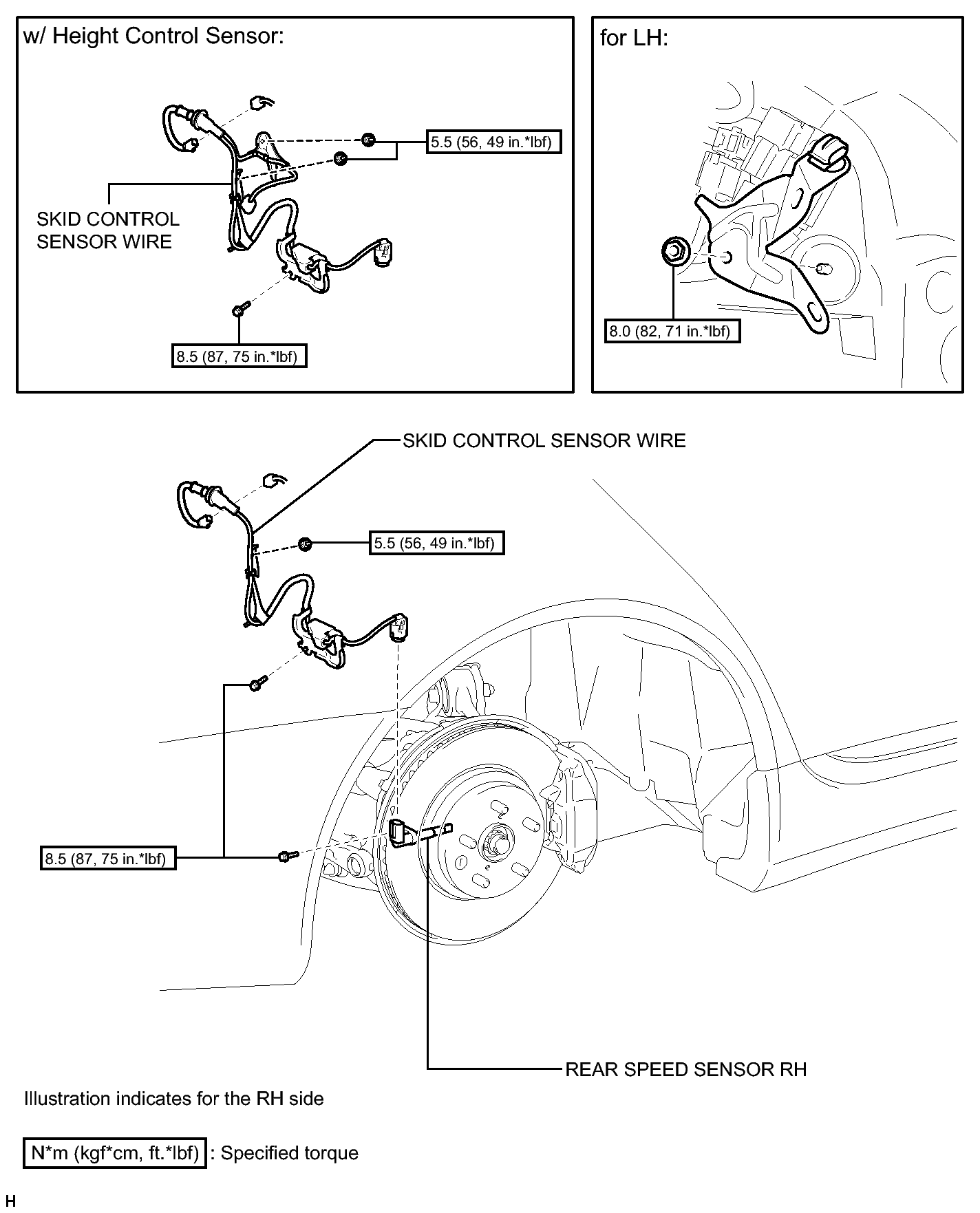 w/ Height Control Sensor:

5.5 (56, 49 in.*lbf)

SKID CONTROL SENSOR WIRE

8.5 (87, 75 in.*lbf)

for LH:

8.0 (82, 71 in.*lbf)

SKID CONTROL SENSOR WIRE

5.5 (56, 49 in.*lbf)

8.5 (87, 75 in.*lbf)

REAR SPEED SENSOR RH

Illustration indicates for the RH side

N*m (kgf*cm, ft.*lbf) : Specified torque

H