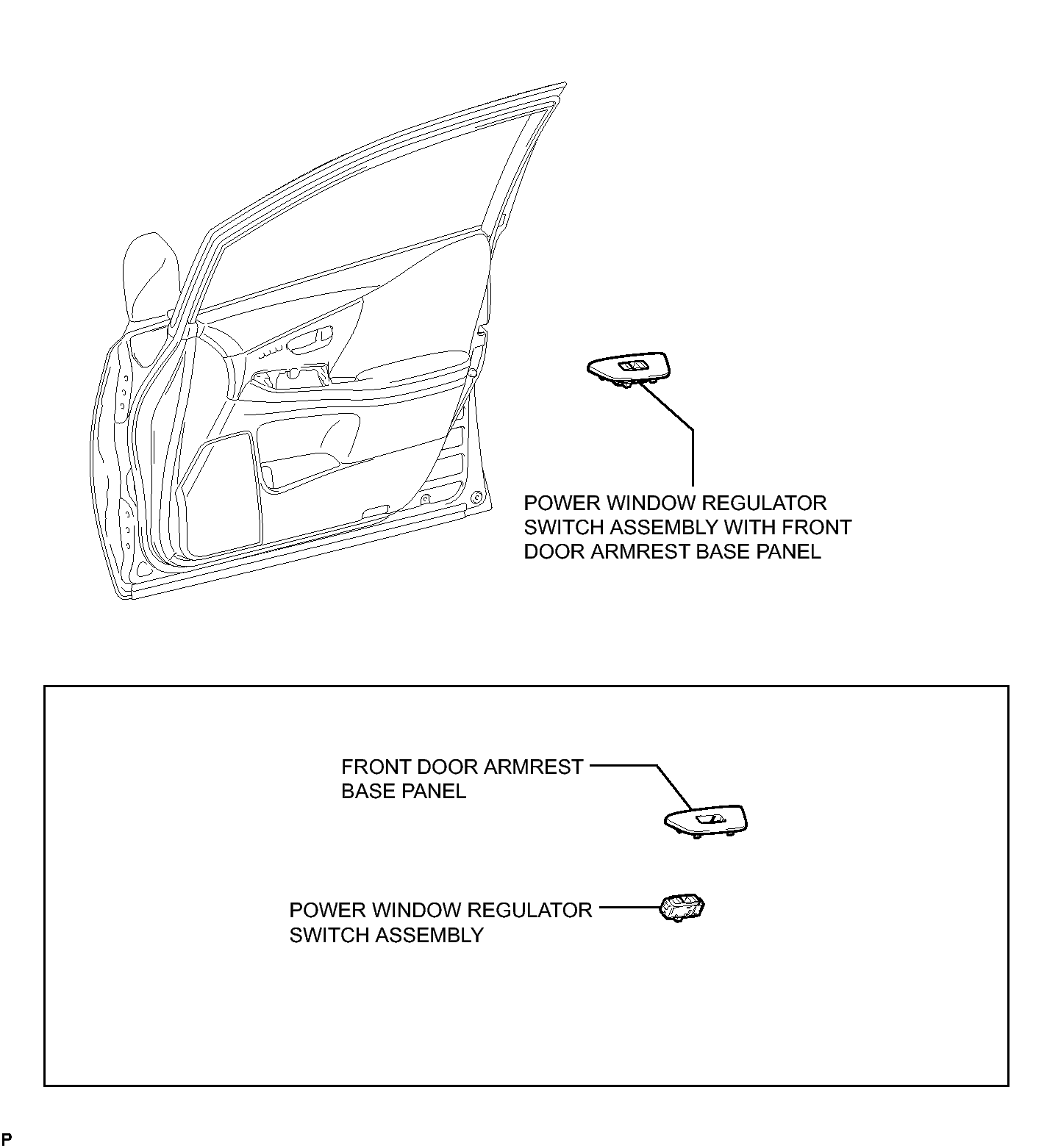 POWER WINDOW REGULATOR SWITCH ASSEMBLY WITH FRONT DOOR ARMREST BASE PANEL

FRONT DOOR ARMREST BASE PANEL

POWER WINDOW REGULATOR SWITCH ASSEMBLY

P