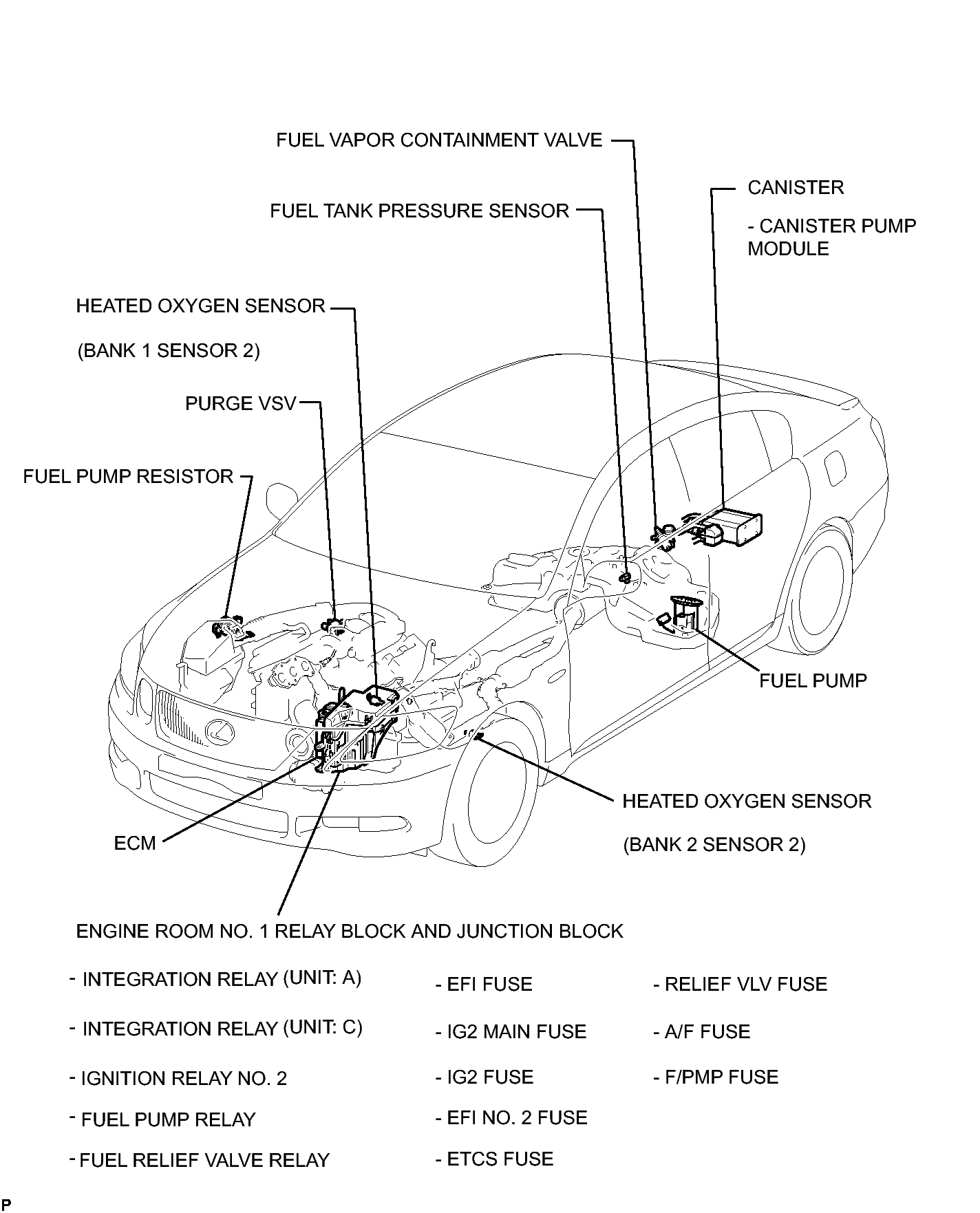 FUEL VAPOR CONTAINMENT VALVE

CANISTER

- CANISTER PUMP MODULE

FUEL TANK PRESSURE SENSOR

HEATED OXYGEN SENSOR

(BANK 1 SENSOR 2)

PURGE VSV

FUEL PUMP RESISTOR

FUEL PUMP

HEATED OXYGEN SENSOR

(BANK 2 SENSOR 2)

ECM

ENGINE ROOM NO. 1 RELAY BLOCK AND JUNCTION BLOCK

- INTEGRATION RELAY (UNIT: A)

- INTEGRATION RELAY (UNIT: C)

- IGNITION RELAY NO. 2

- FUEL PUMP RELAY

- FUEL RELIEF VALVE RELAY

- EFI FUSE

- IG2 MAIN FUSE

- IG2 FUSE

- EFI NO. 2 FUSE

- ETCS FUSE

- RELIEF VLV FUSE

- A/F FUSE

- F/PMP FUSE

P