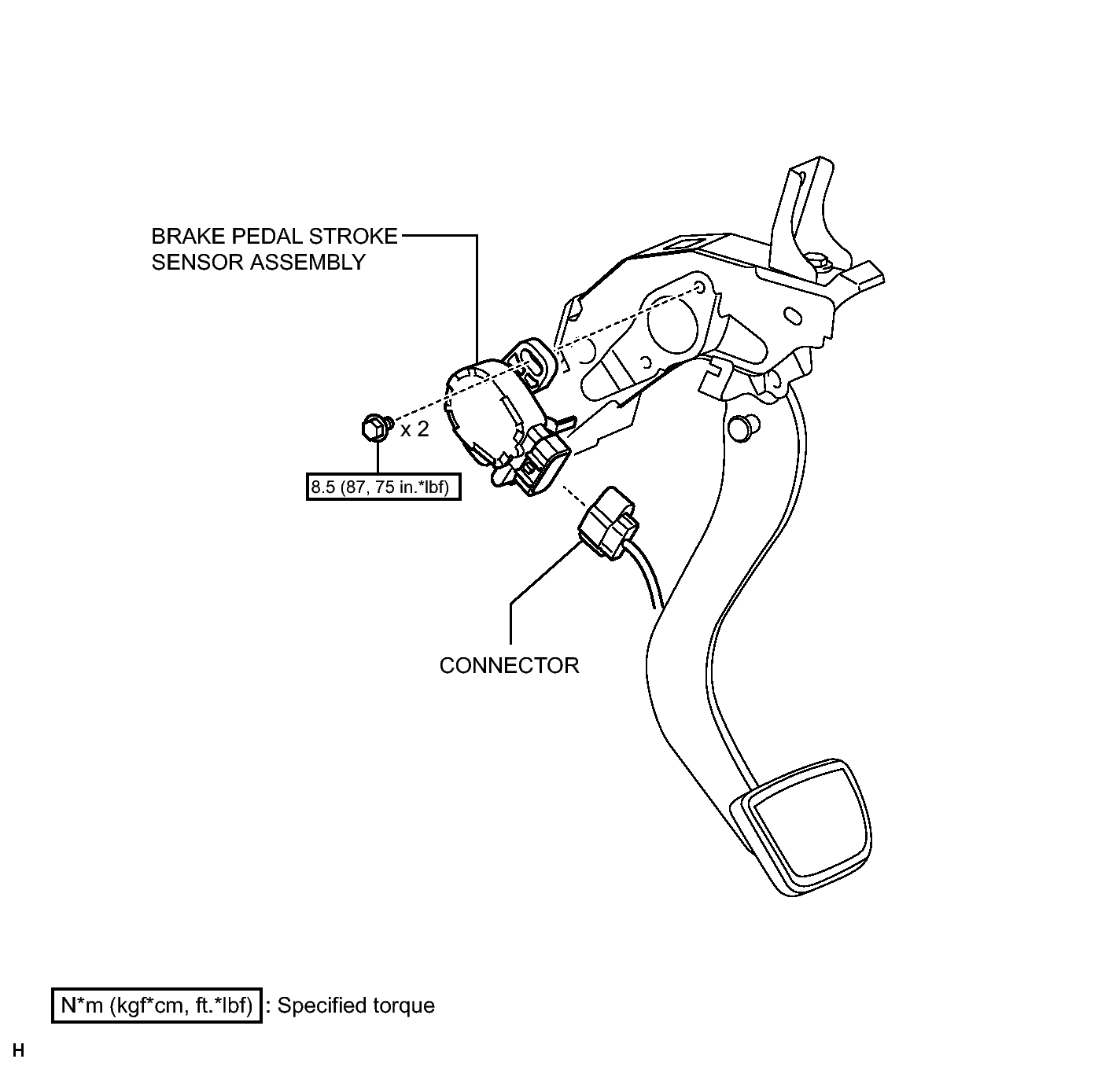 BRAKE PEDAL STROKE SENSOR ASSEMBLY

x 2

8.5 (87, 75 in.*lbf)

CONNECTOR

N*m (kgf*cm, ft.*lbf) : Specified torque

H