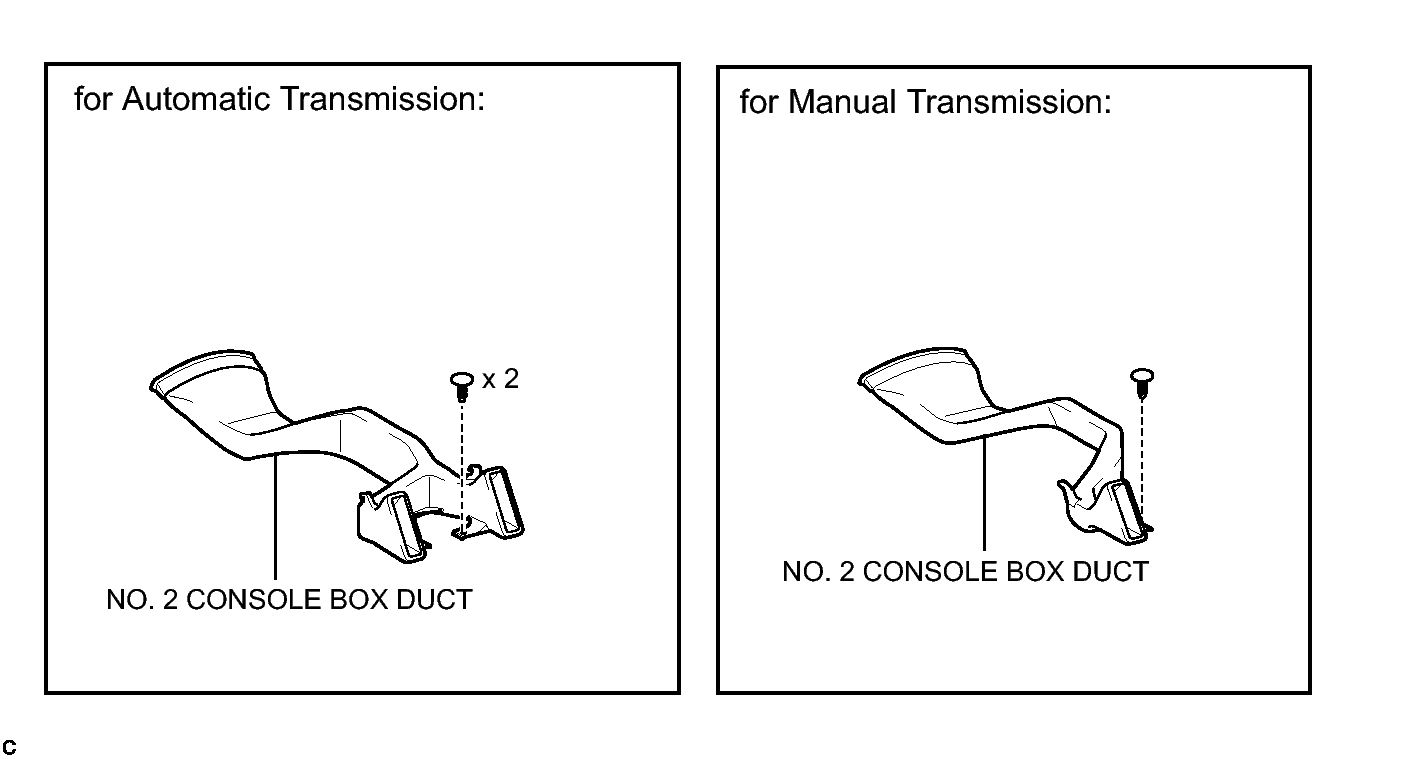 for Automatic Transmission:

x 2

NO. 2 CONSOLE BOX DUCT

for Manual Transmission:

NO. 2 CONSOLE BOX DUCT

C