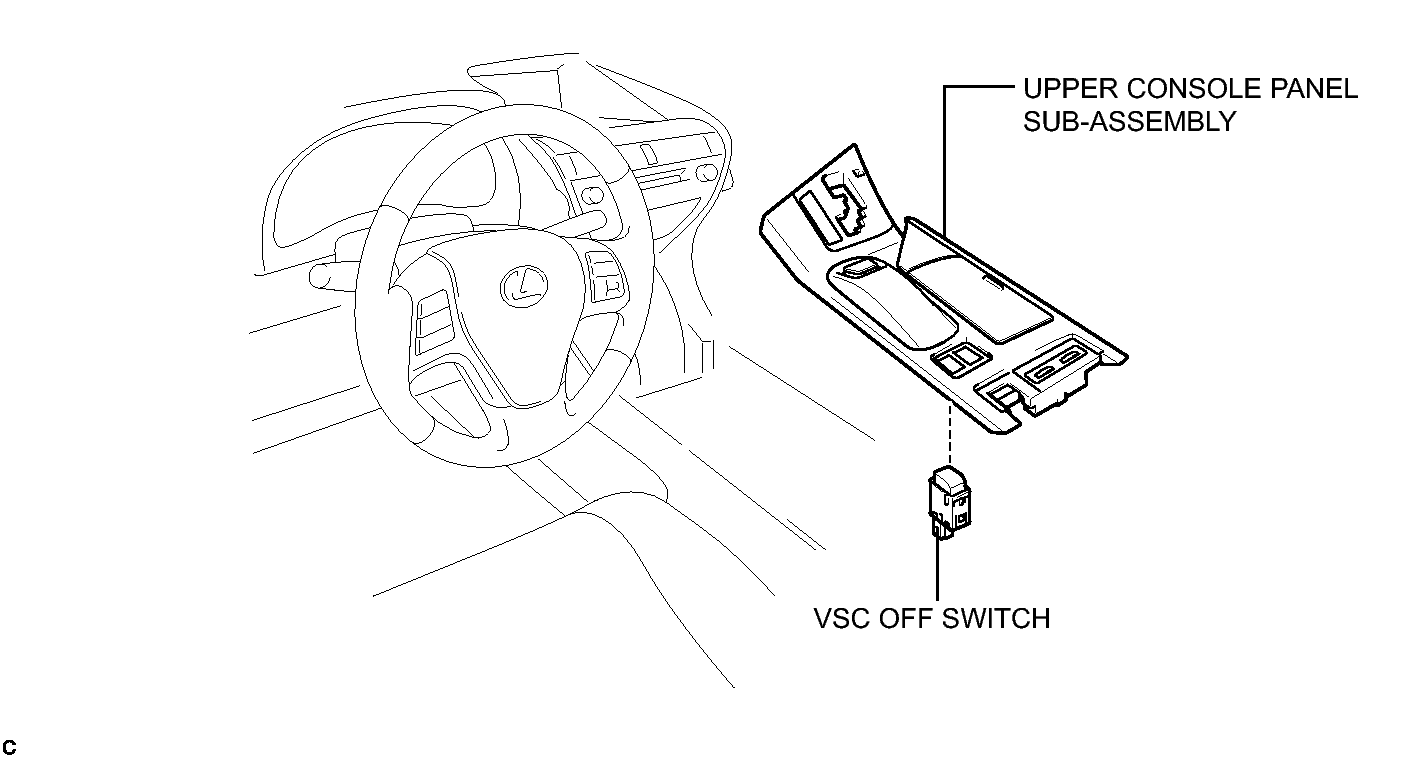 UPPER CONSOLE PANEL SUB-ASSEMBLY

VSC OFF SWITCH

C