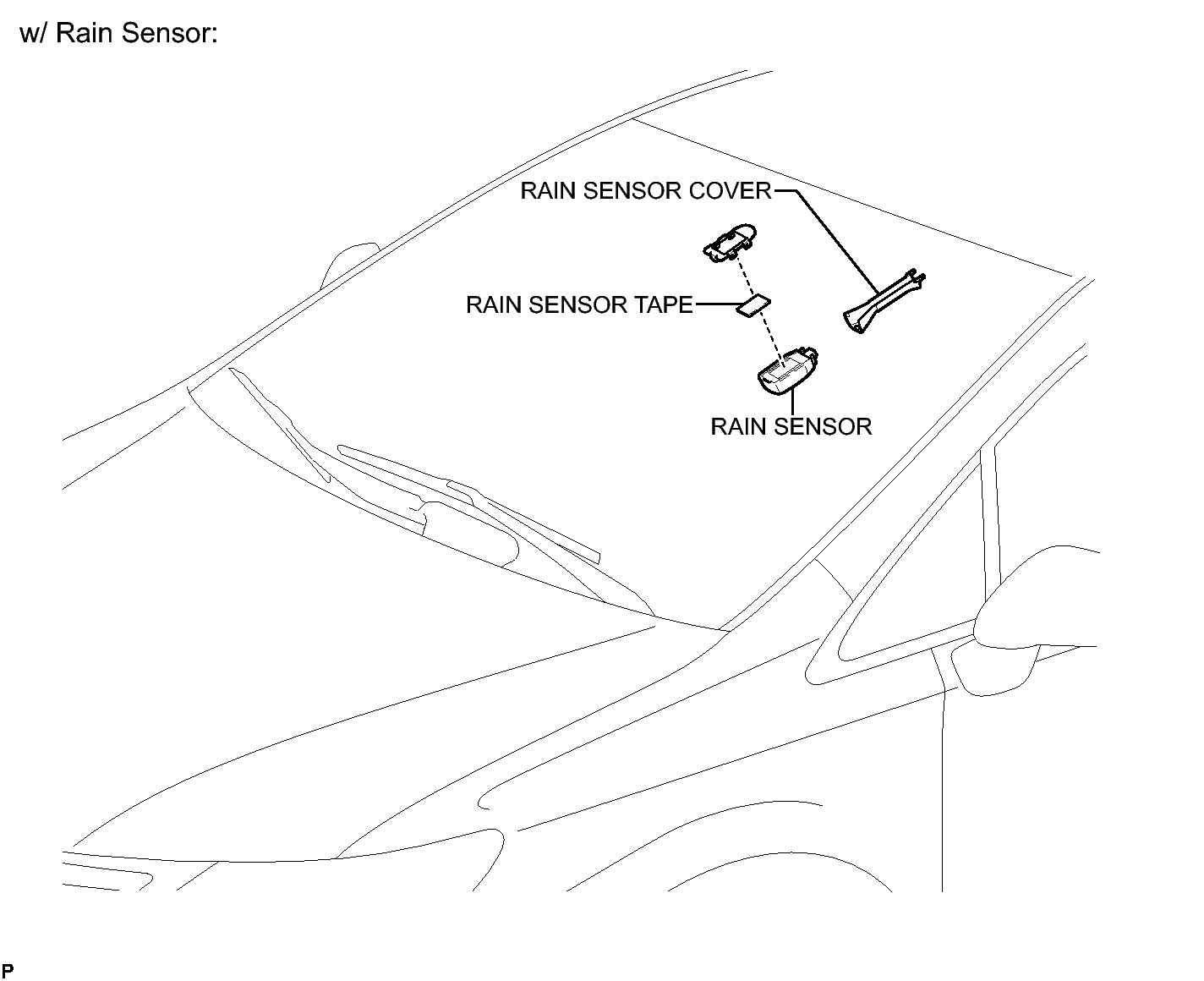 w/ Rain Sensor:

RAIN SENSOR COVER

RAIN SENSOR TAPE

RAIN SENSOR

P