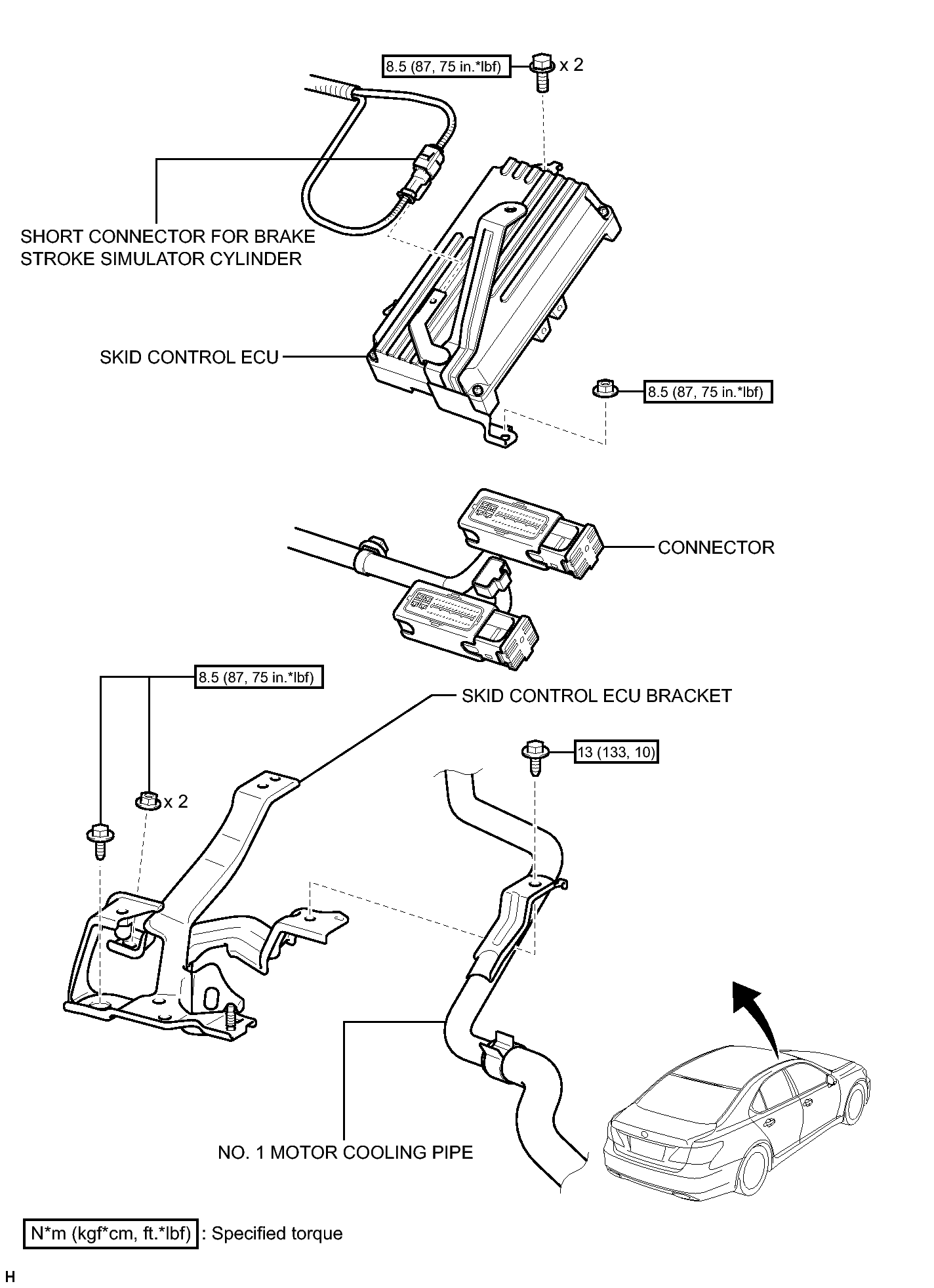 8.5 (87, 75 in.*lbf)

x 2

SHORT CONNECTOR FOR BRAKE STROKE SIMULATOR CYLINDER

SKID CONTROL ECU

8.5 (87, 75 in.*lbf)

CONNECTOR

8.5 (87, 75 in.*lbf)

SKID CONTROL ECU BRACKET

13 (133, 10)

x 2

NO. 1 MOTOR COOLING PIPE

N*m (kgf*cm, ft.*lbf) : Specified torque

H