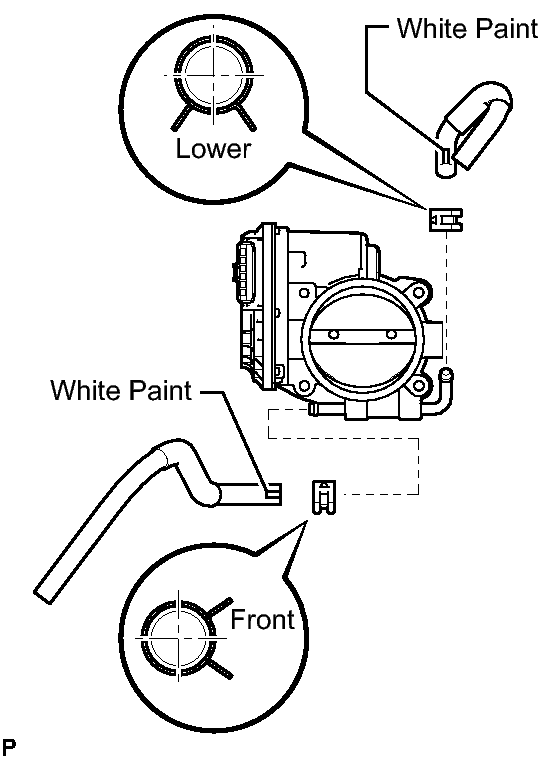 White Paint

Lower

White Paint

Front

P