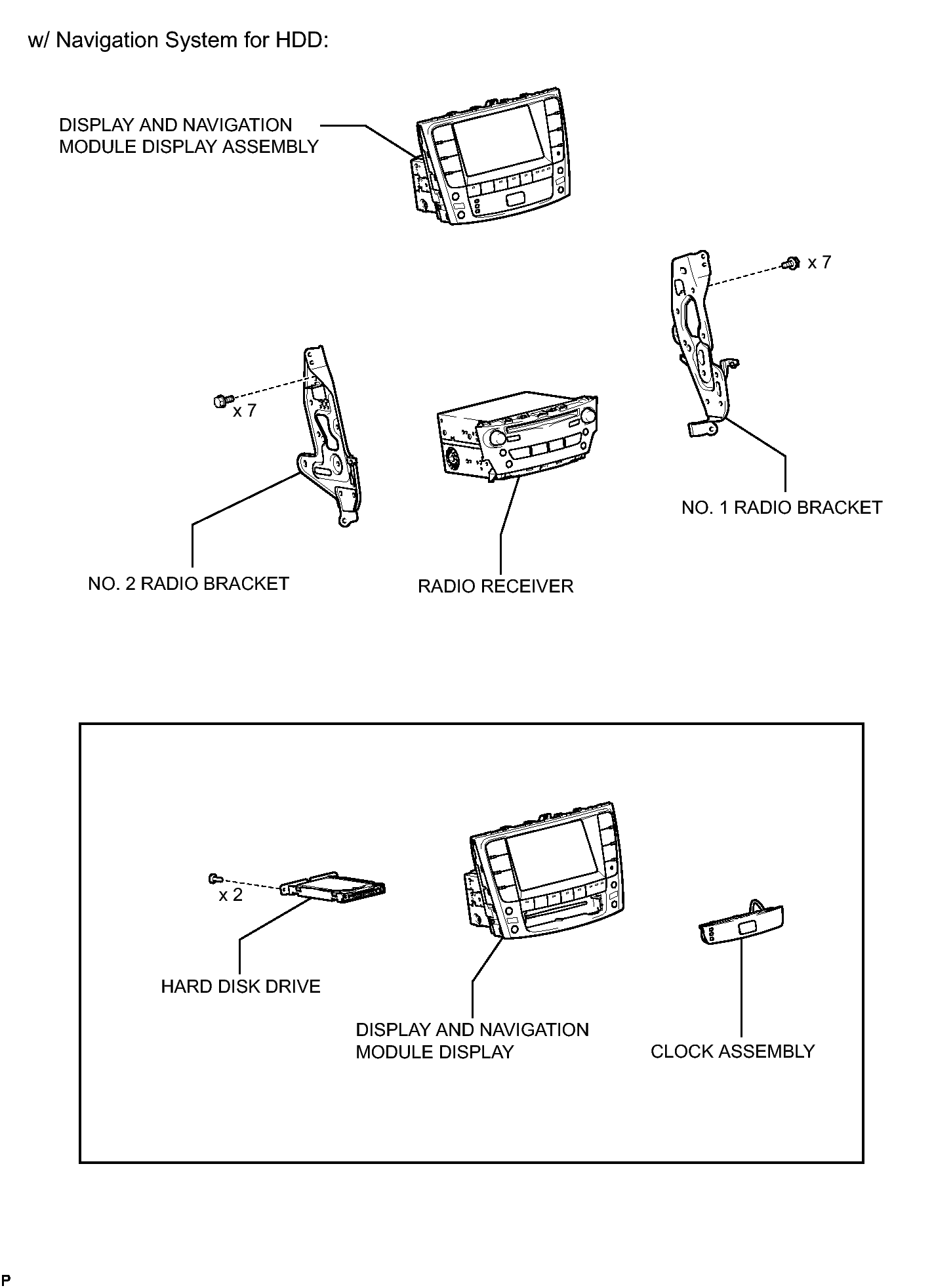 w/ Navigation System for HDD:

DISPLAY AND NAVIGATION MODULE DISPLAY ASSEMBLY

x 7

x 7

NO. 1 RADIO BRACKET

NO. 2 RADIO BRACKET

RADIO RECEIVER

x 2

HARD DISK DRIVE

DISPLAY AND NAVIGATION MODULE DISPLAY

CLOCK ASSEMBLY

P