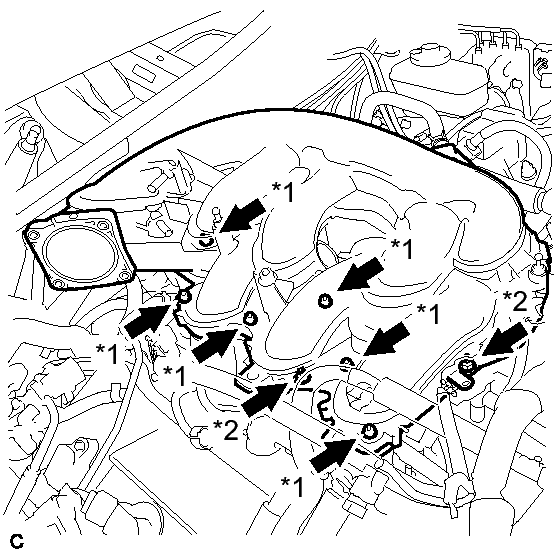 *1
*1
*1
*2
*1
*1
*2
*1
C