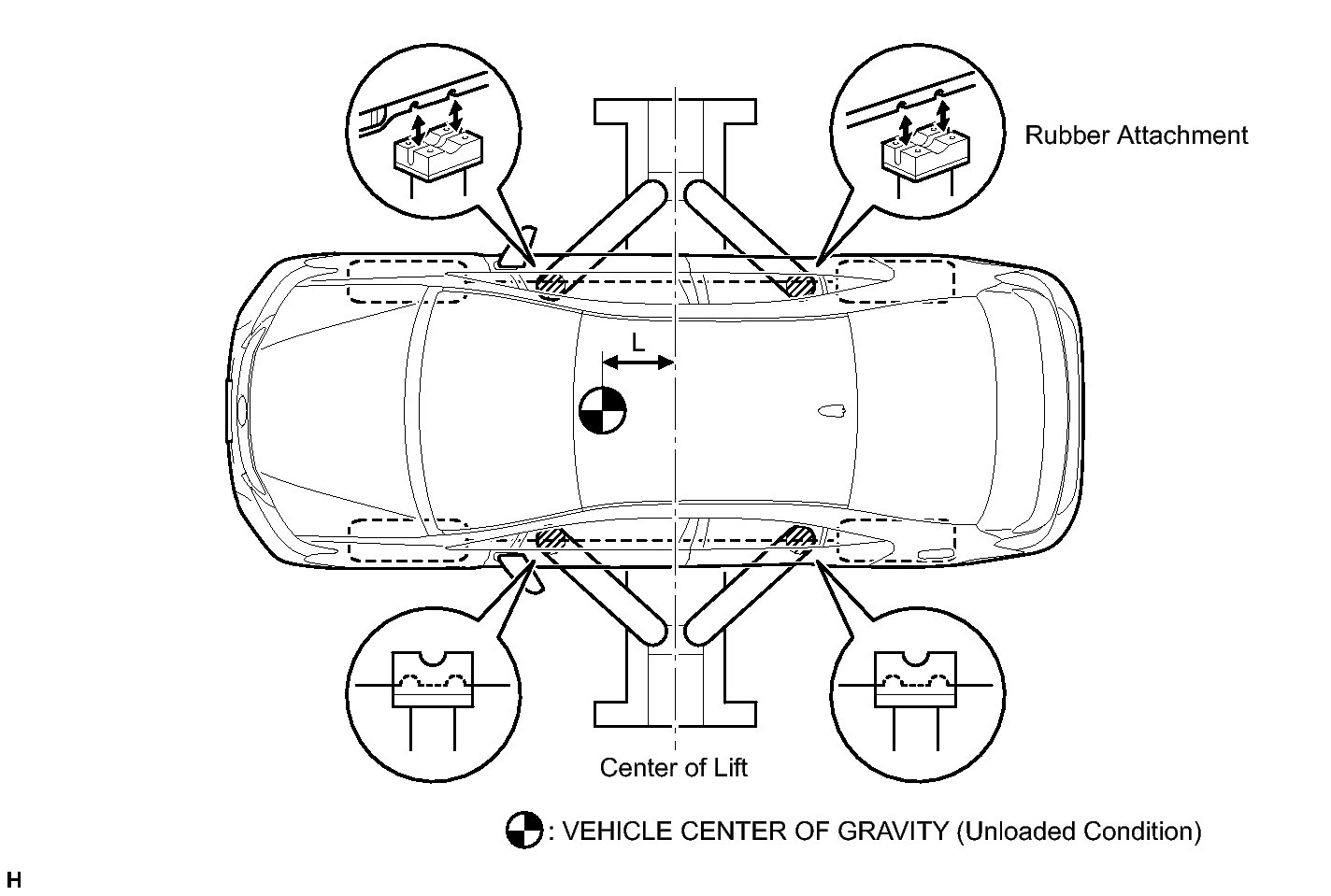 Rubber Attachment

L

Center of Lift

: VEHICLE CENTER OF GRAVITY (Unloaded Condition)

H