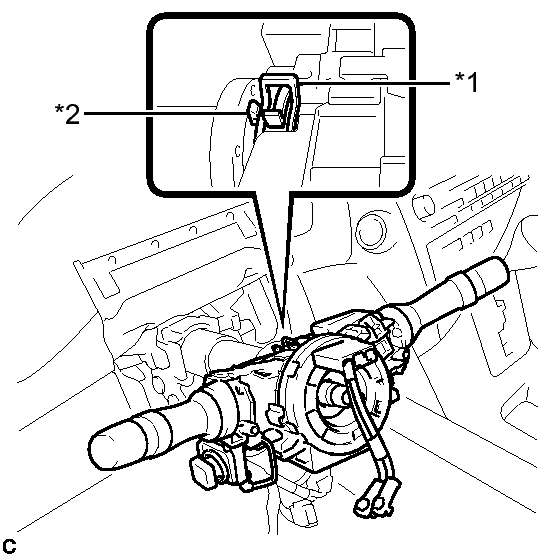 *1
*2
C