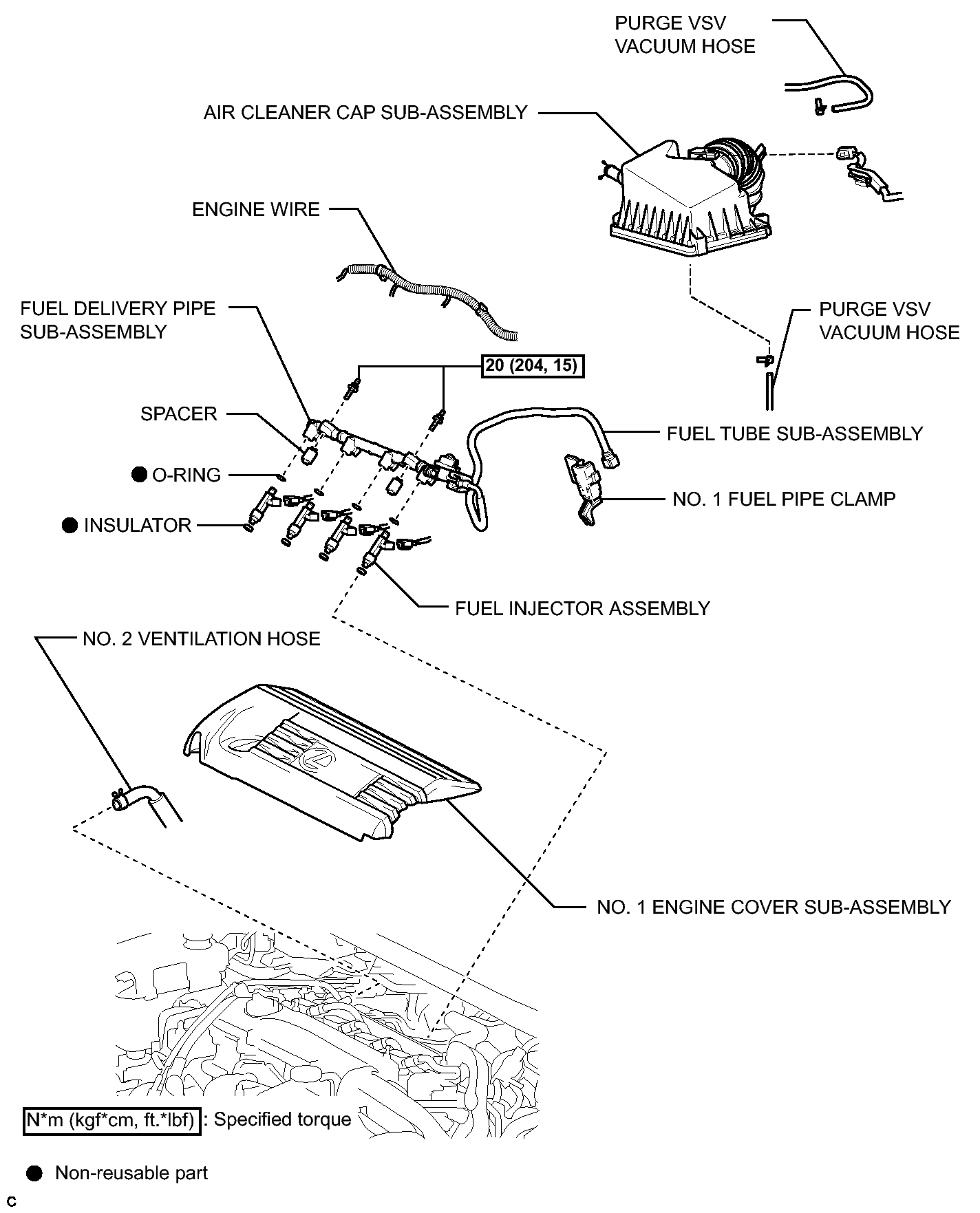 PURGE VSV VACUUM HOSE

AIR CLEANER CAP SUB-ASSEMBLY

ENGINE WIRE

FUEL DELIVERY PIPE SUB-ASSEMBLY

PURGE VSV VACUUM HOSE

20 (204, 15)

SPACER

FUEL TUBE SUB-ASSEMBLY

● O-RING

NO. 1 FUEL PIPE CLAMP

● INSULATOR

FUEL INJECTOR ASSEMBLY

NO. 2 VENTILATION HOSE

NO. 1 ENGINE COVER SUB-ASSEMBLY

N*m (kgf*cm, ft.*lbf) : Specified torque

● Non-reusable part

C