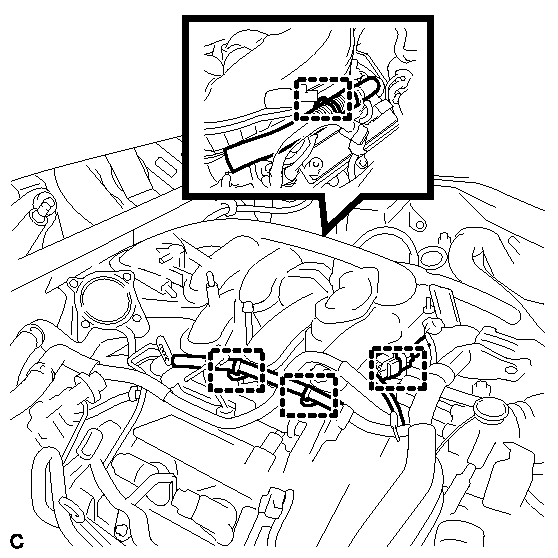 C