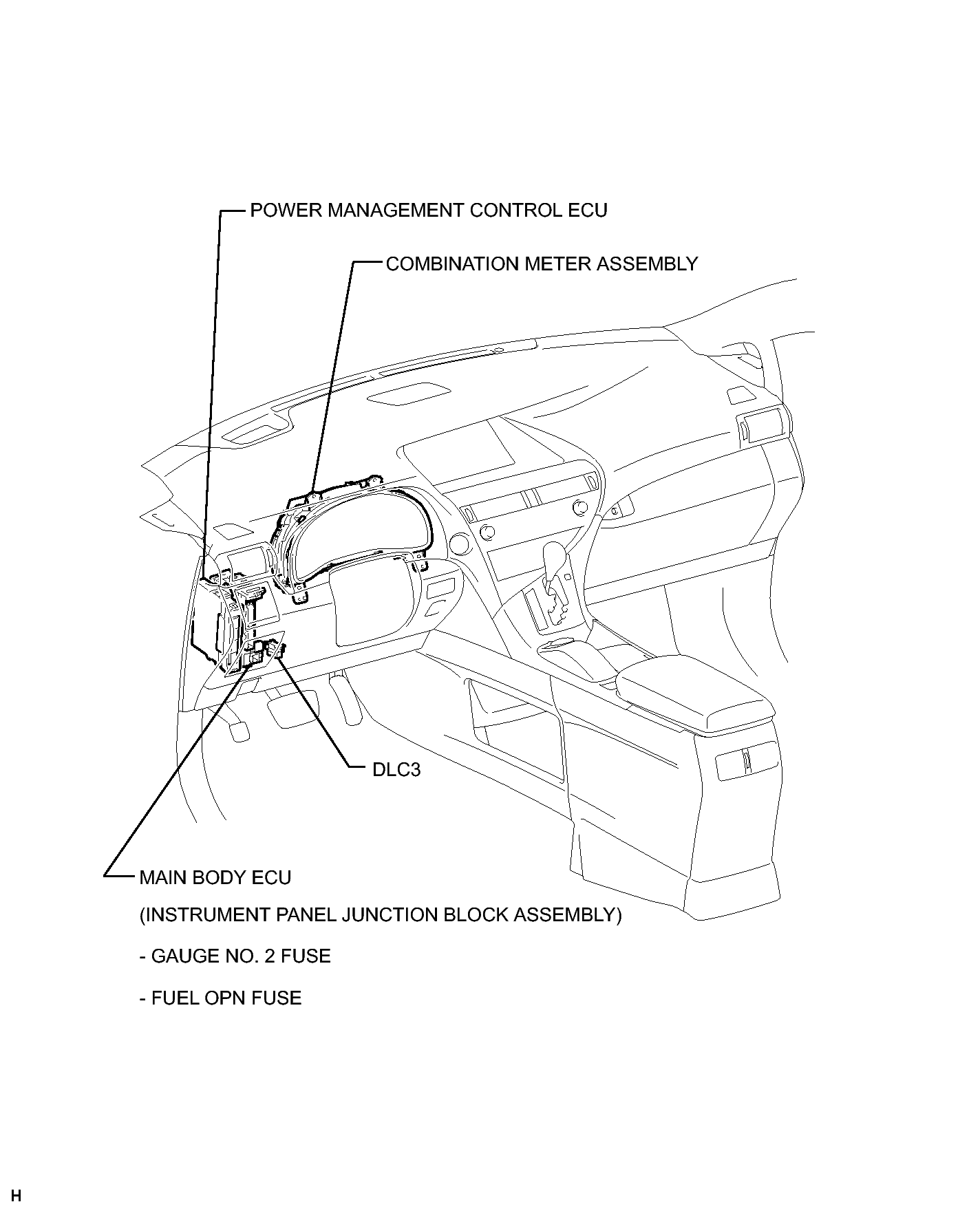 POWER MANAGEMENT CONTROL ECU

COMBINATION METER ASSEMBLY

DLC3

MAIN BODY ECU

(INSTRUMENT PANEL JUNCTION BLOCK ASSEMBLY)

- GAUGE NO. 2 FUSE

- FUEL OPN FUSE

H