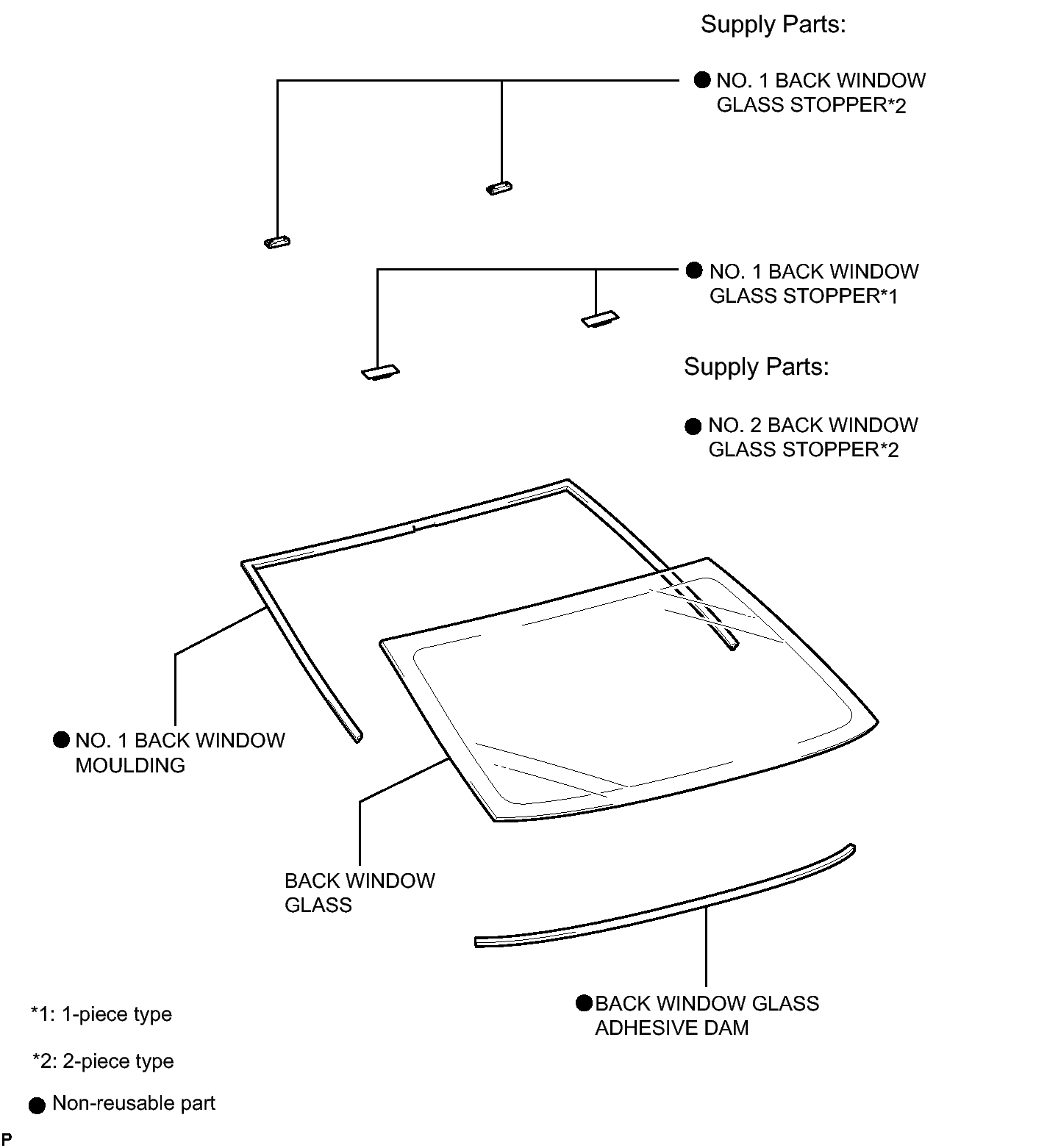 Supply Parts:

● NO. 1 BACK WINDOW GLASS STOPPER*2

● NO. 1 BACK WINDOW GLASS STOPPER*1

Supply Parts:

● NO. 2 BACK WINDOW GLASS STOPPER*2

● NO. 1 BACK WINDOW MOULDING

BACK WINDOW GLASS

● BACK WINDOW GLASS ADHESIVE DAM

*1: 1-piece type

*2: 2-piece type

● Non-reusable part

P