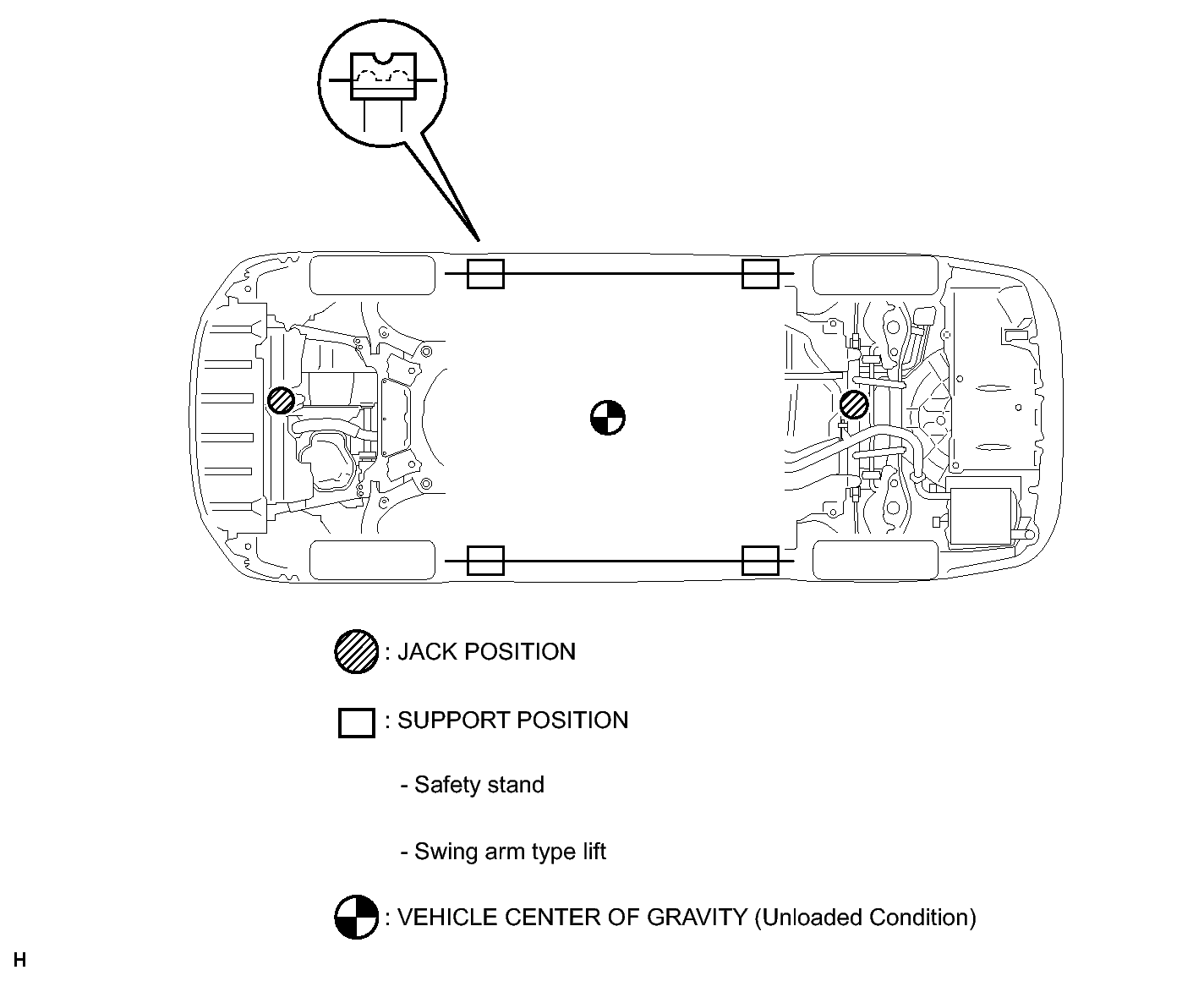 : JACK POSITION

: SUPPORT POSITION

- Safety stand

- Swing arm type lift

: VEHICLE CENTER OF GRAVITY (Unloaded Condition)

H