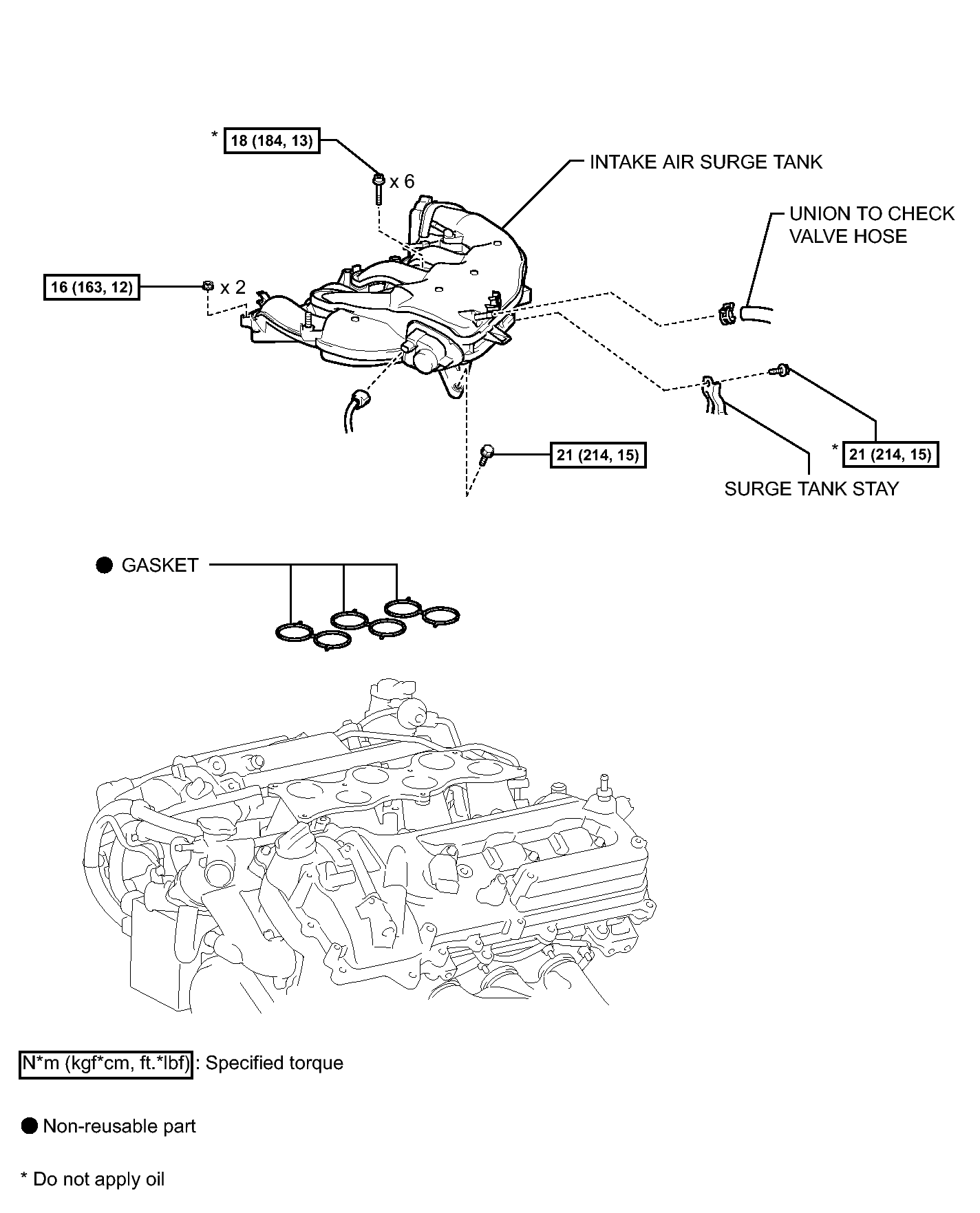 * 18 (184, 13)

x 6

INTAKE AIR SURGE TANK

UNION TO CHECK VALVE HOSE

16 (163, 12)

x 2

21 (214, 15)

* 21 (214, 15)

SURGE TANK STAY

● GASKET

N*m (kgf*cm, ft.*lbf) : Specified torque

● Non-reusable part

* Do not apply oil