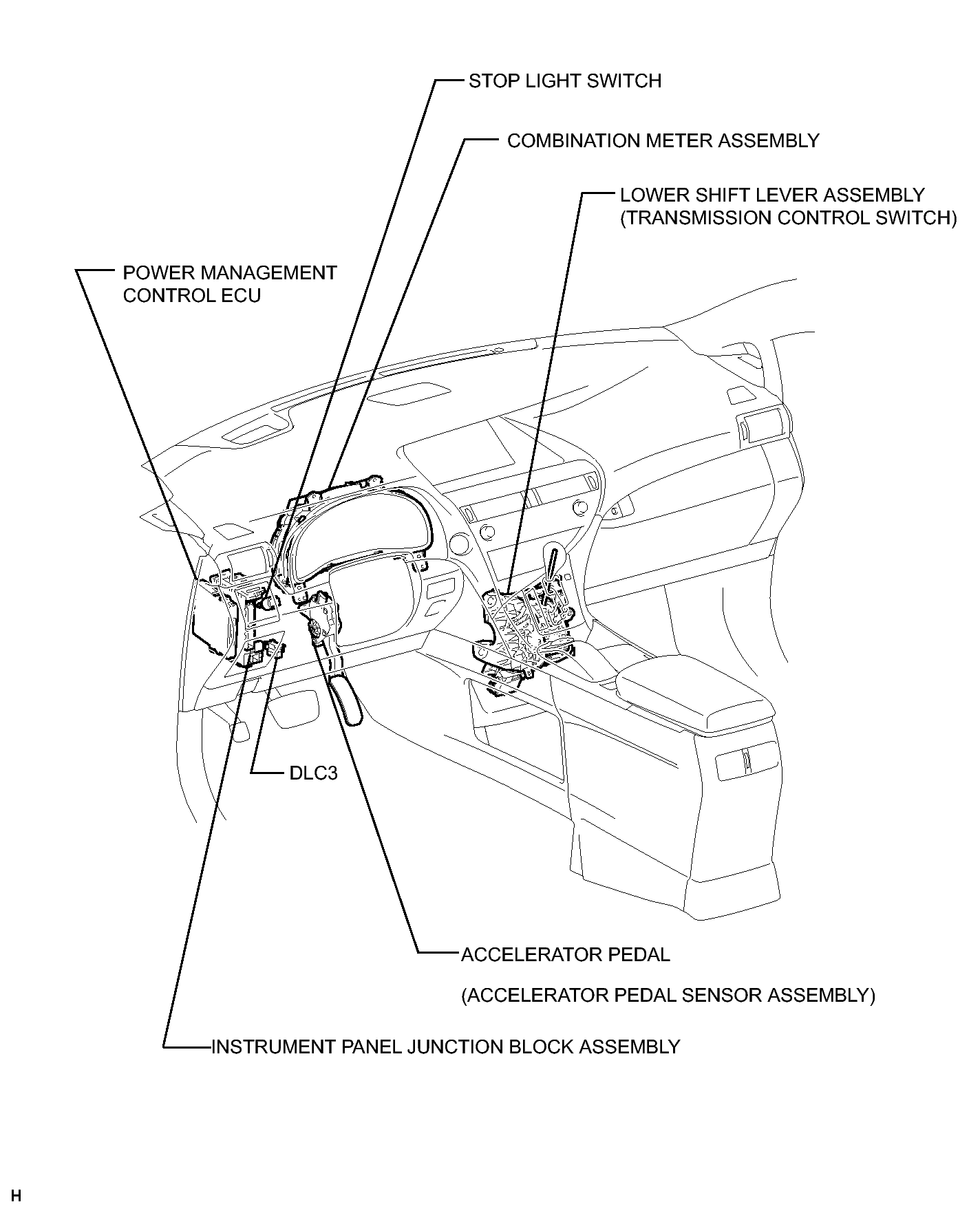 STOP LIGHT SWITCH

COMBINATION METER ASSEMBLY

LOWER SHIFT LEVER ASSEMBLY
(TRANSMISSION CONTROL SWITCH)

POWER MANAGEMENT
CONTROL ECU

DLC3

ACCELERATOR PEDAL

(ACCELERATOR PEDAL SENSOR ASSEMBLY)

INSTRUMENT PANEL JUNCTION BLOCK ASSEMBLY

H