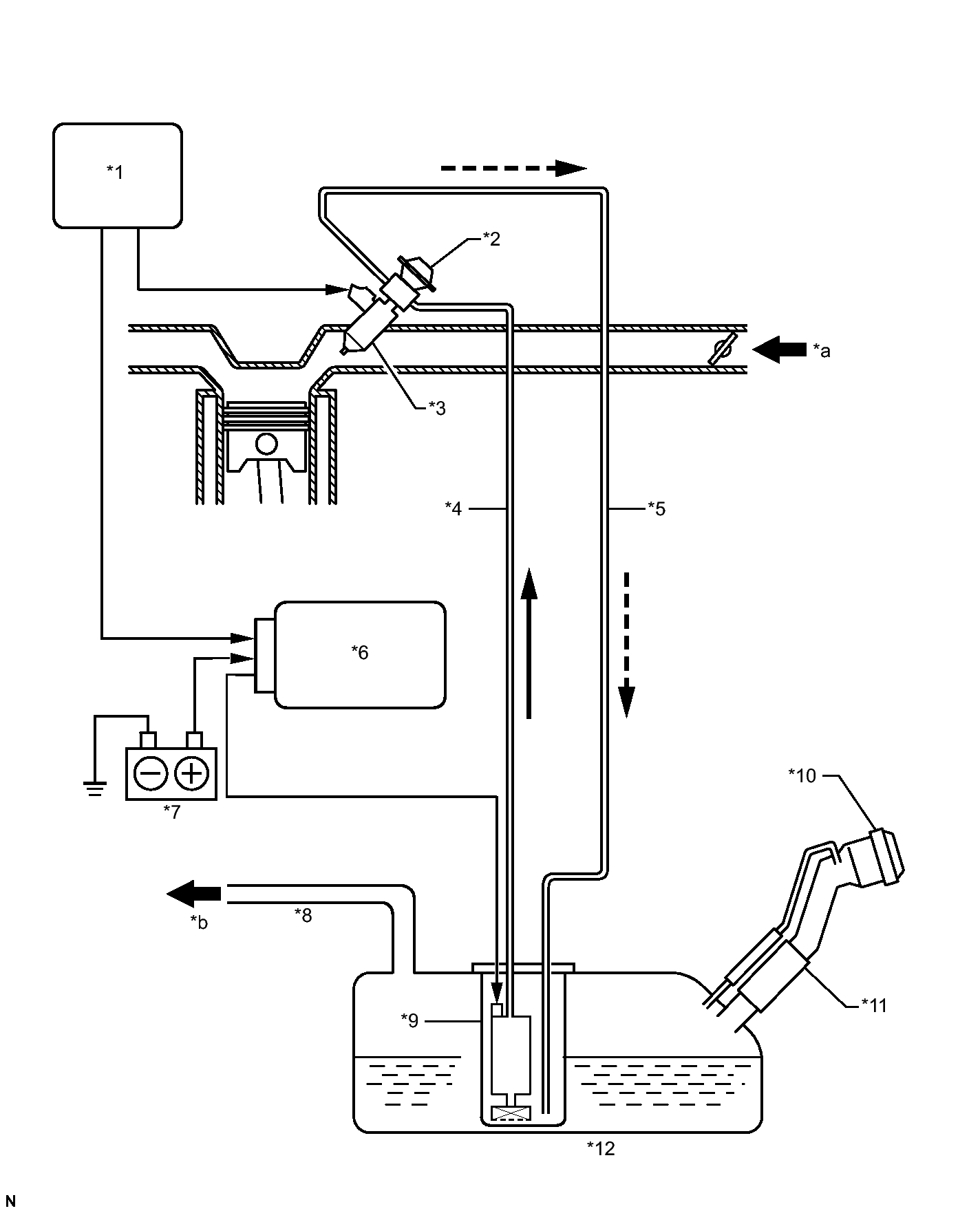 *1

*2

*a

*3

*4

*5

*6

*7

*10

*b

*8

*9

*11

*12

N