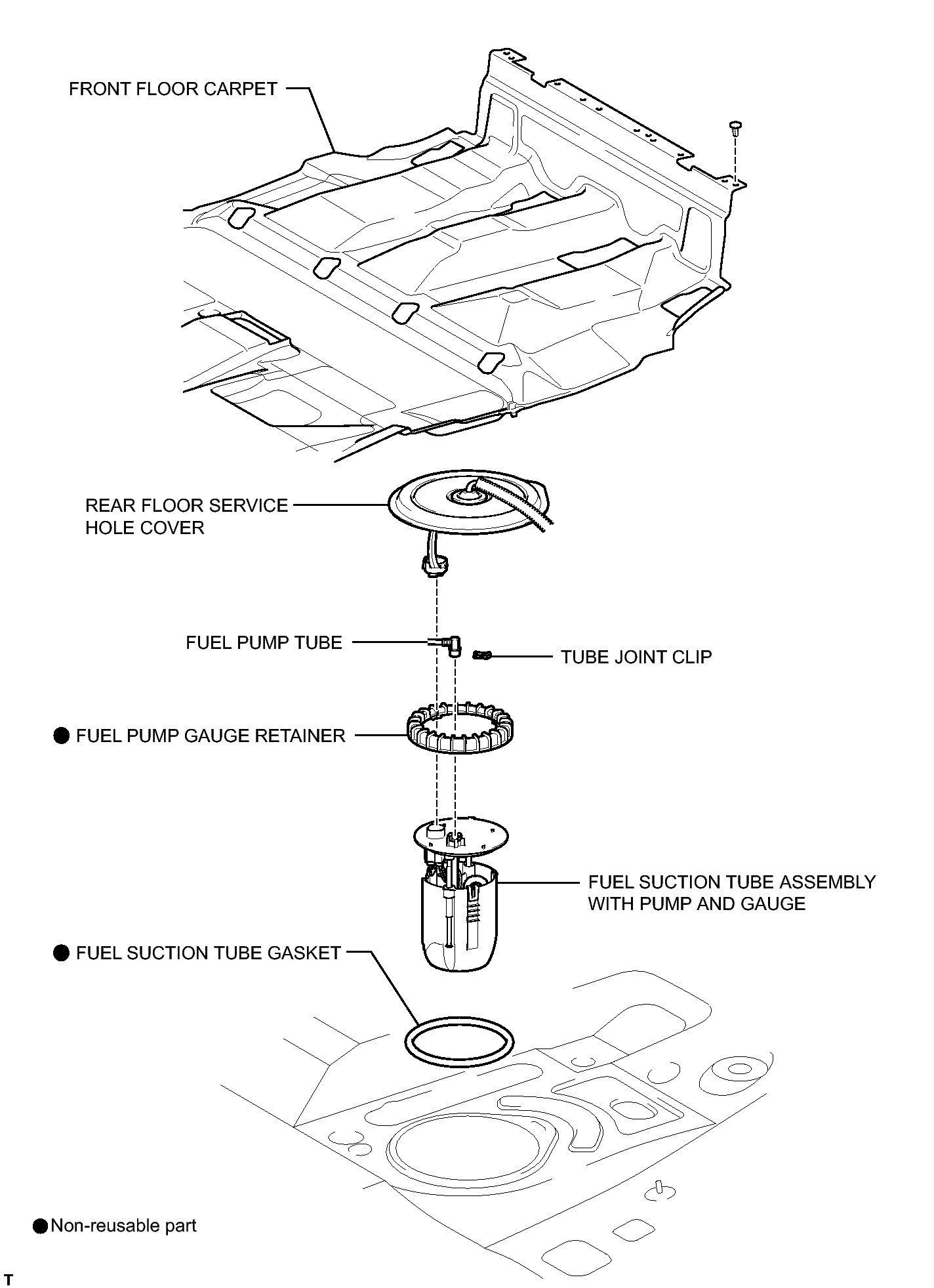 FRONT FLOOR CARPET

REAR FLOOR SERVICE HOLE COVER

FUEL PUMP TUBE

TUBE JOINT CLIP

● FUEL PUMP GAUGE RETAINER

FUEL SUCTION TUBE ASSEMBLY WITH PUMP AND GAUGE

● FUEL SUCTION TUBE GASKET

● Non-reusable part

T