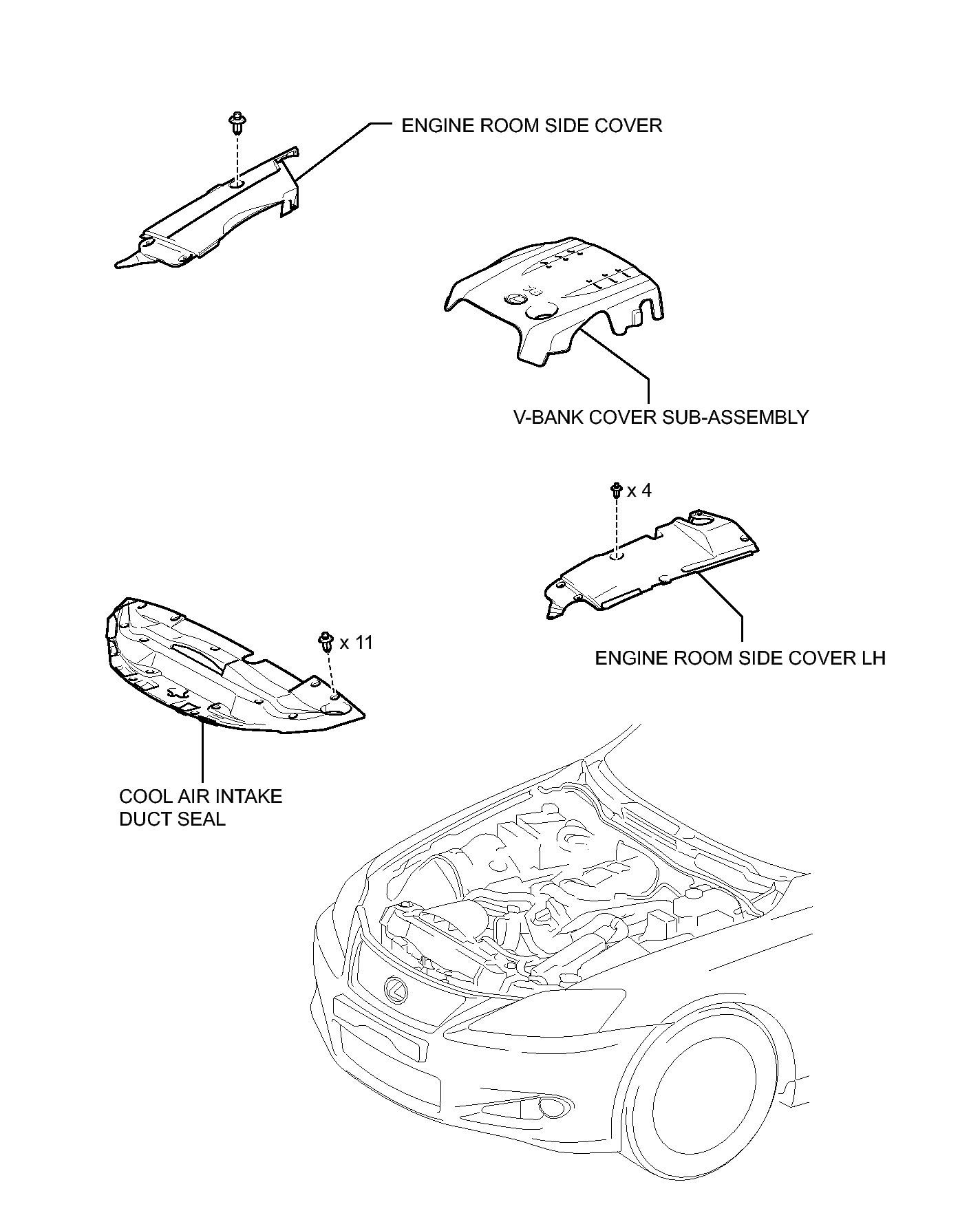 ENGINE ROOM SIDE COVER

V-BANK COVER SUB-ASSEMBLY

x 4

ENGINE ROOM SIDE COVER LH

x 11

COOL AIR INTAKE DUCT SEAL