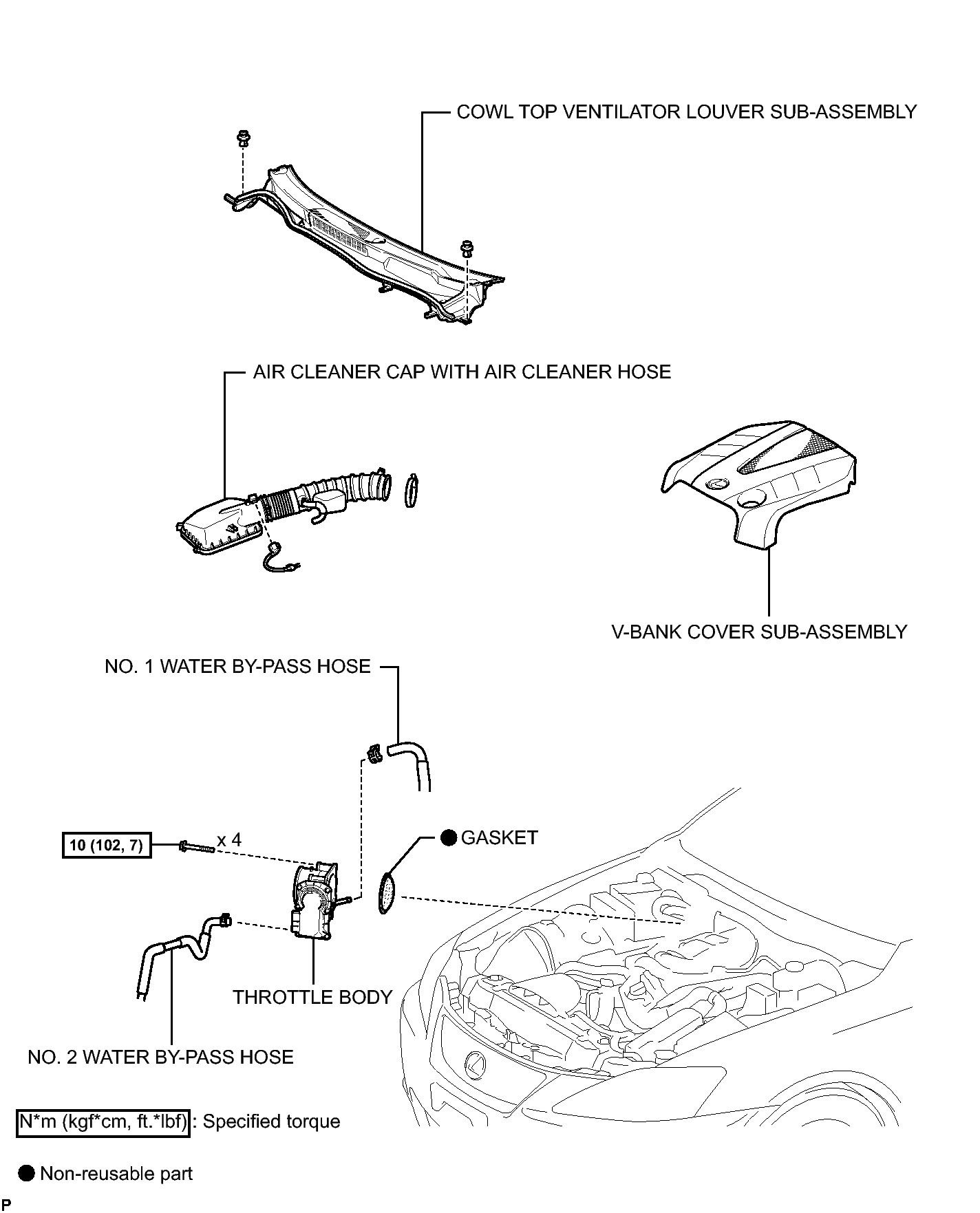 COWL TOP VENTILATOR LOUVER SUB-ASSEMBLY

AIR CLEANER CAP WITH AIR CLEANER HOSE

V-BANK COVER SUB-ASSEMBLY

NO. 1 WATER BY-PASS HOSE

10 (102, 7)

x 4

● GASKET

THROTTLE BODY

NO. 2 WATER BY-PASS HOSE

N*m (kgf*cm, ft.*lbf) : Specified torque

● Non-reusable part

P