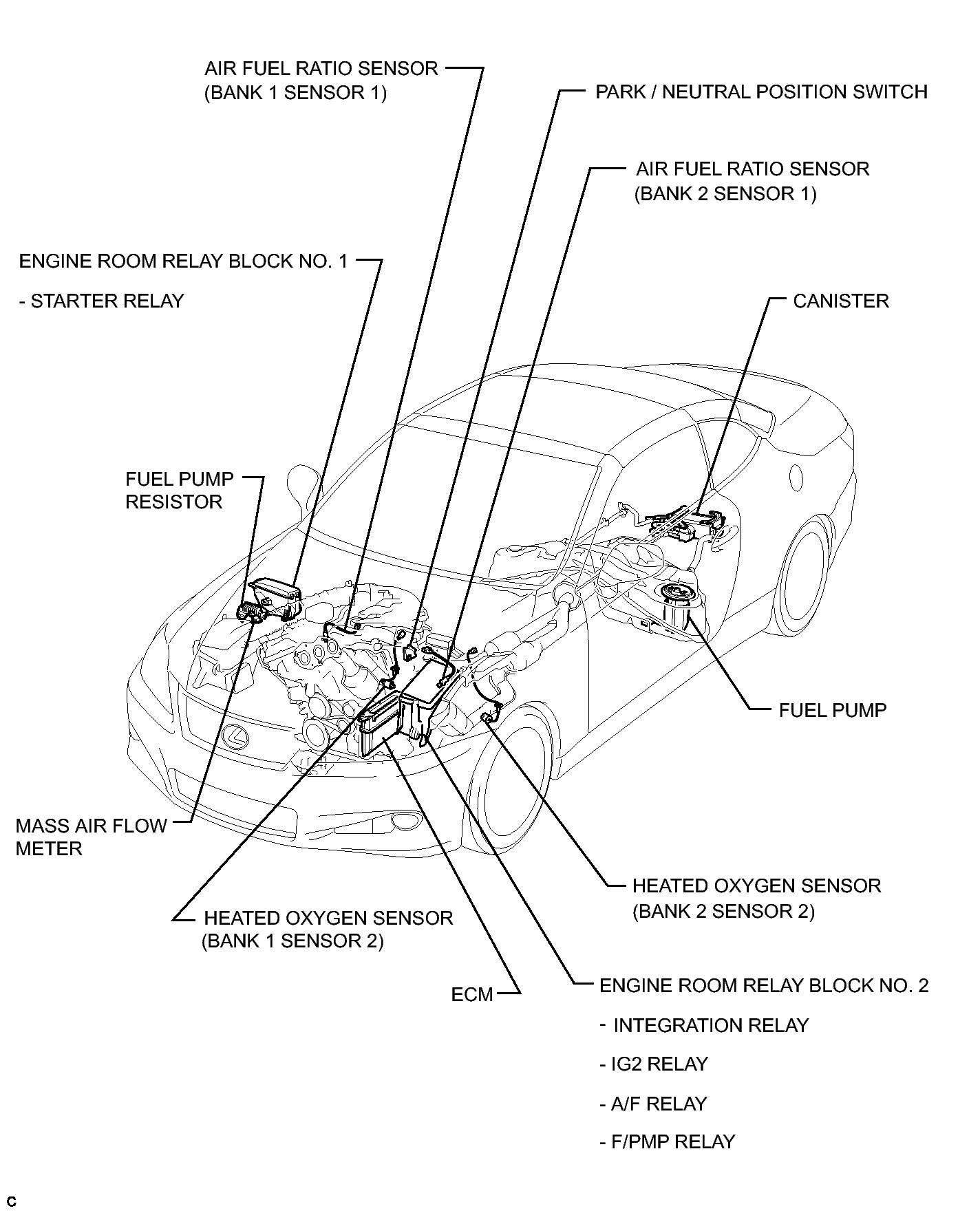 AIR FUEL RATIO SENSOR
(BANK 1 SENSOR 1)

PARK / NEUTRAL POSITION SWITCH

AIR FUEL RATIO SENSOR
(BANK 2 SENSOR 1)

ENGINE ROOM RELAY BLOCK NO. 1

- STARTER RELAY

CANISTER

FUEL PUMP
RESISTOR

FUEL PUMP

MASS AIR FLOW
METER

HEATED OXYGEN SENSOR
(BANK 2 SENSOR 2)

HEATED OXYGEN SENSOR
(BANK 1 SENSOR 2)

ECM

ENGINE ROOM RELAY BLOCK NO. 2

- INTEGRATION RELAY

- IG2 RELAY

- A/F RELAY

- F/PMP RELAY

C