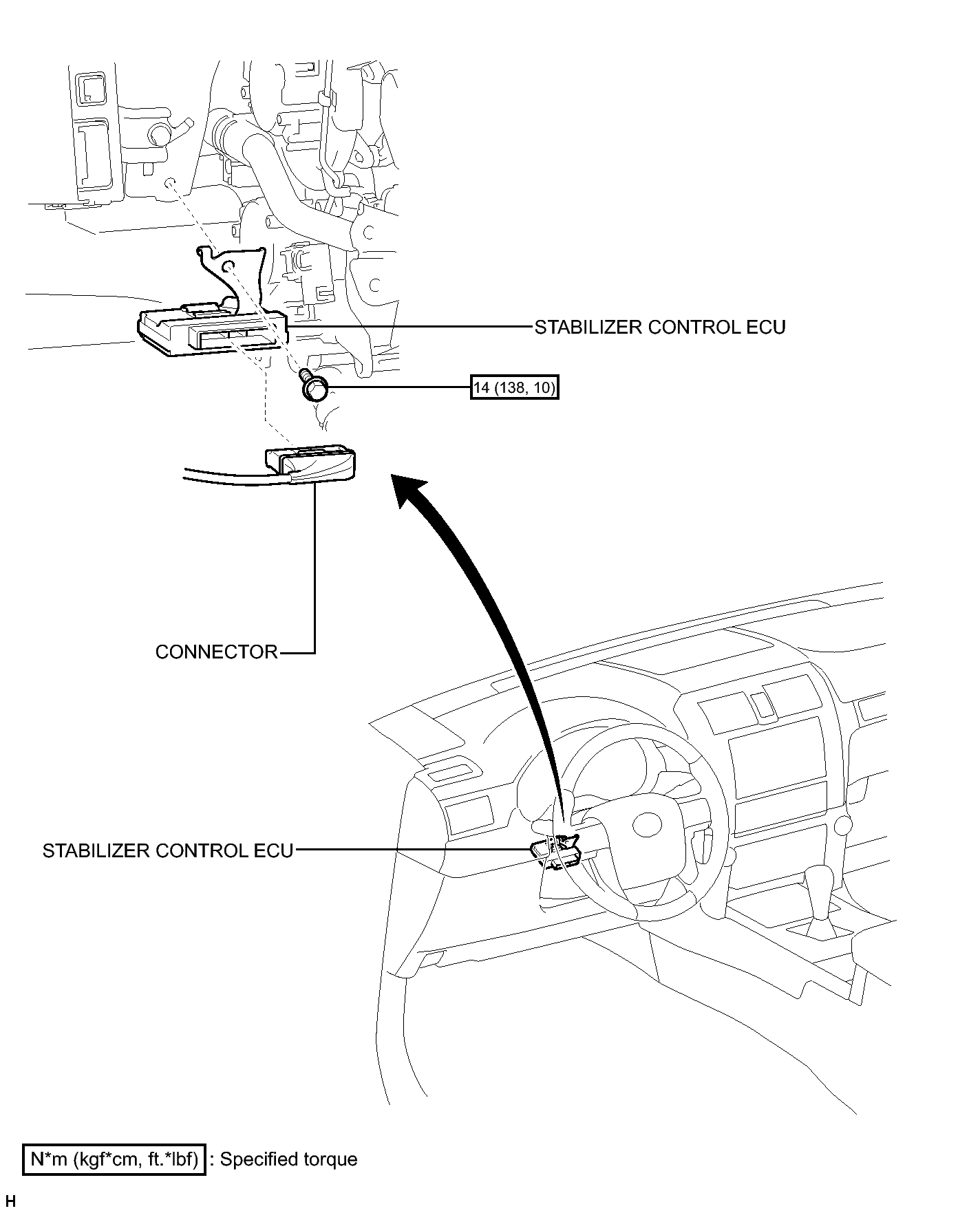 STABILIZER CONTROL ECU

14 (138, 10)

CONNECTOR

STABILIZER CONTROL ECU

N*m (kgf*cm, ft.*lbf) : Specified torque

H