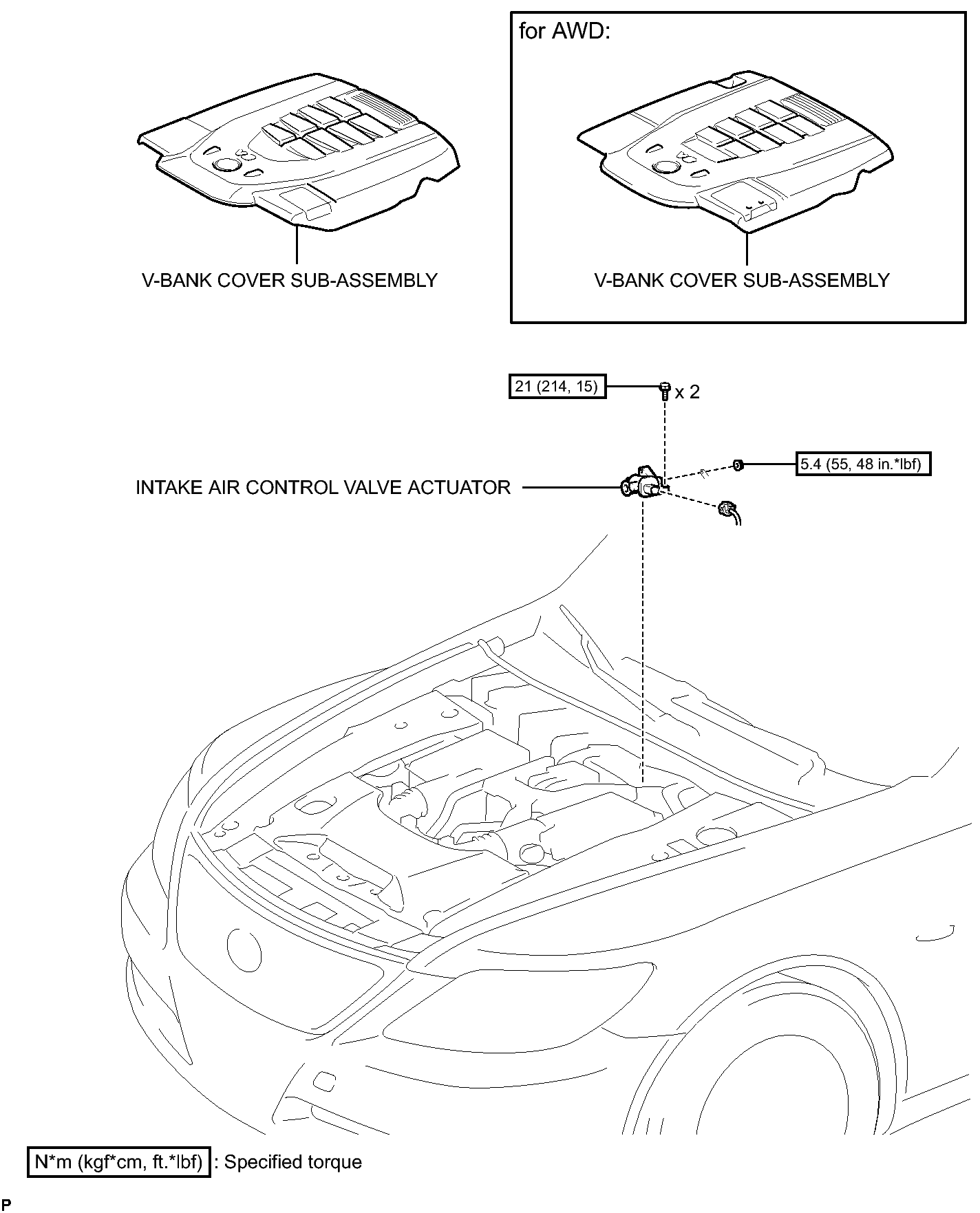 V-BANK COVER SUB-ASSEMBLY

for AWD:

V-BANK COVER SUB-ASSEMBLY

21 (214, 15)

x 2

5.4 (55, 48 in.*lbf)

INTAKE AIR CONTROL VALVE ACTUATOR

N*m (kgf*cm, ft.*lbf) : Specified torque

P