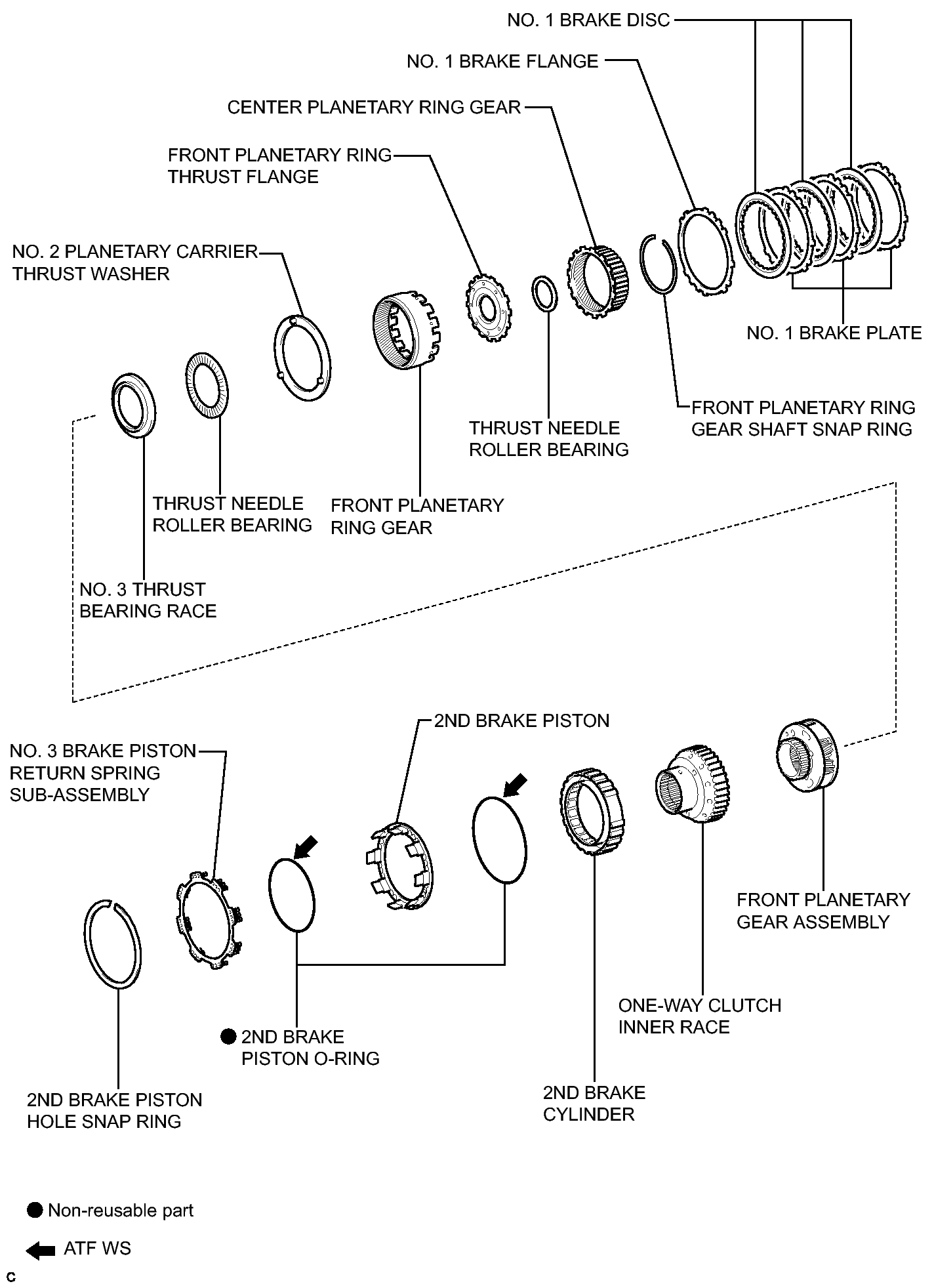 NO. 1 BRAKE DISC

NO. 1 BRAKE FLANGE

CENTER PLANETARY RING GEAR

FRONT PLANETARY RING THRUST FLANGE

NO. 2 PLANETARY CARRIER THRUST WASHER

NO. 1 BRAKE PLATE

FRONT PLANETARY RING GEAR SHAFT SNAP RING

THRUST NEEDLE ROLLER BEARING

THRUST NEEDLE ROLLER BEARING

FRONT PLANETARY RING GEAR

NO. 3 THRUST BEARING RACE

2ND BRAKE PISTON

NO. 3 BRAKE PISTON RETURN SPRING SUB-ASSEMBLY

FRONT PLANETARY GEAR ASSEMBLY

ONE-WAY CLUTCH INNER RACE

● 2ND BRAKE PISTON O-RING

2ND BRAKE CYLINDER

2ND BRAKE PISTON HOLE SNAP RING

● Non-reusable part

ATF WS

C